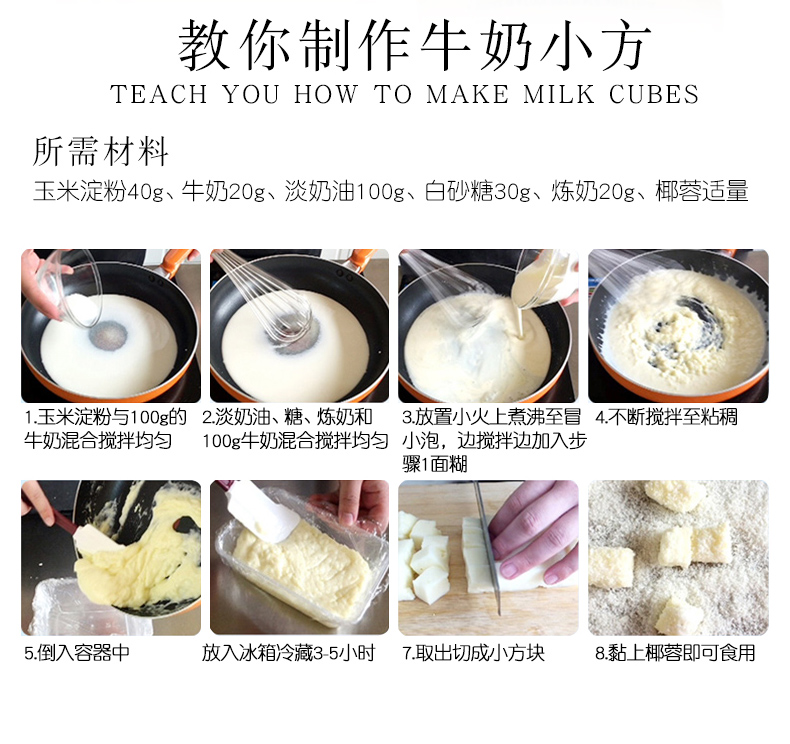 教你制作牛奶小方
TEACH YOU HOW TO MAKE MILK CUBES

所需材料
玉米淀粉40g、牛奶20g、淡奶油100g、白砂糖30g、炼奶20g、椰蓉适量

1.玉米淀粉与100g的牛奶混合搅拌均匀

2.淡奶油、糖、炼奶和100g牛奶混合搅拌均匀

3.放置小火上煮沸至冒小泡，边搅拌边加入步骤1面糊

4.不断搅拌至粘稠

5.倒入容器中

放入冰箱冷藏3-5小时

7.取出切成小方块

8.黏上椰蓉即可食用