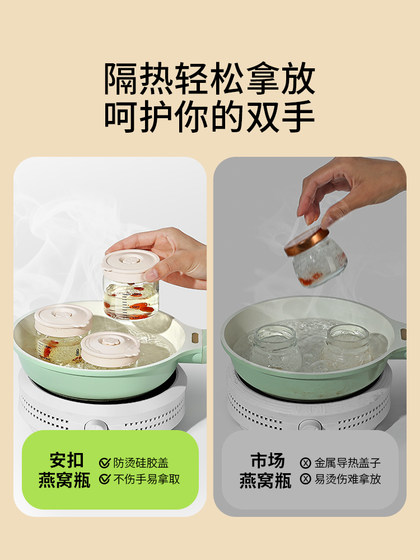 隔热轻松拿放
呵护你的双手

安扣
燕窝瓶
防烫硅胶盖
不伤手易拿取

市场
燕窝瓶
金属导热盖子
易烫伤难拿放