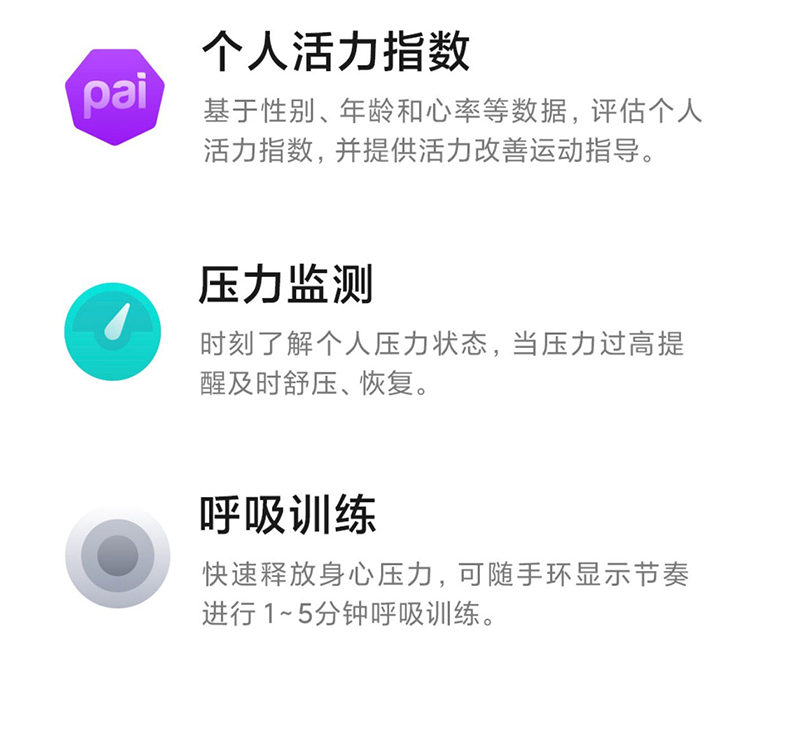 pai

个人活力指数

基于性别、年龄和心率等数据，评估个人活力指数，并提供活力改善运动指导。

压力监测

时刻了解个人压力状态，当压力过高提醒及时舒压、恢复。

呼吸训练

快速释放身心压力，可随手环显示节奏进行1~5分钟呼吸训练。