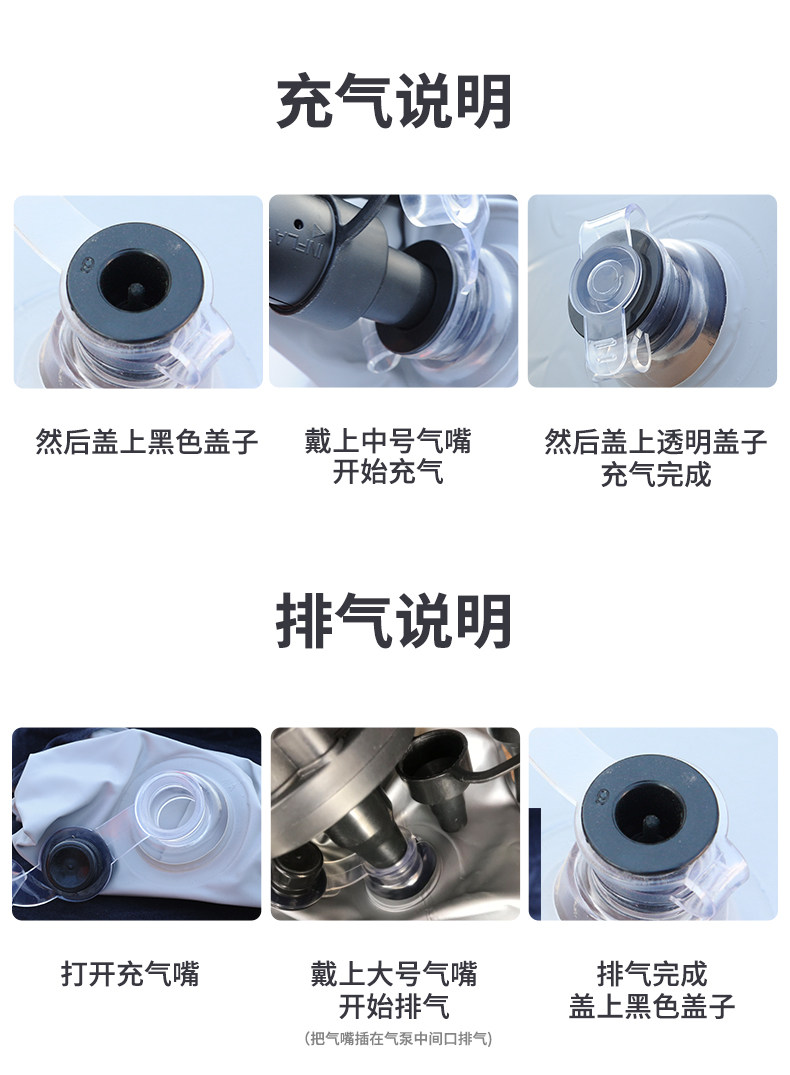 充气说明

然后盖上黑色盖子

戴上中号气嘴
开始充气

然后盖上透明盖子
充气完成

排气说明

打开充气嘴

戴上大号气嘴
开始排气
(把气嘴插在气泵中间口排气)

排气完成
盖上黑色盖子