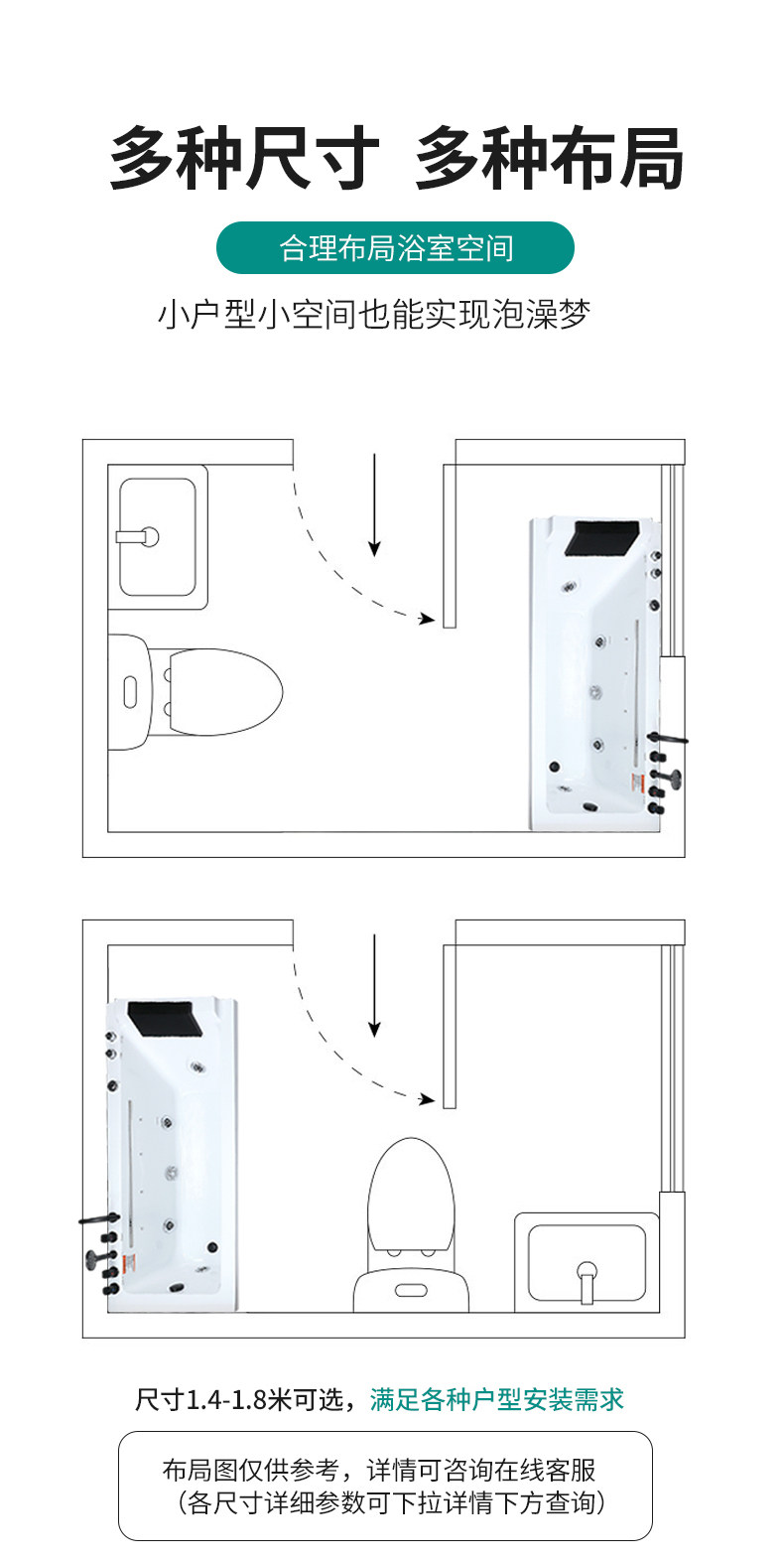 多种尺寸 多种布局

合理布局浴室空间

小户型小空间也能实现泡澡梦

尺寸1.4-1.8米可选，满足各种户型安装需求

布局图仅供参考，详情可咨询在线客服
（各尺寸详细参数可下拉详情下方查询）