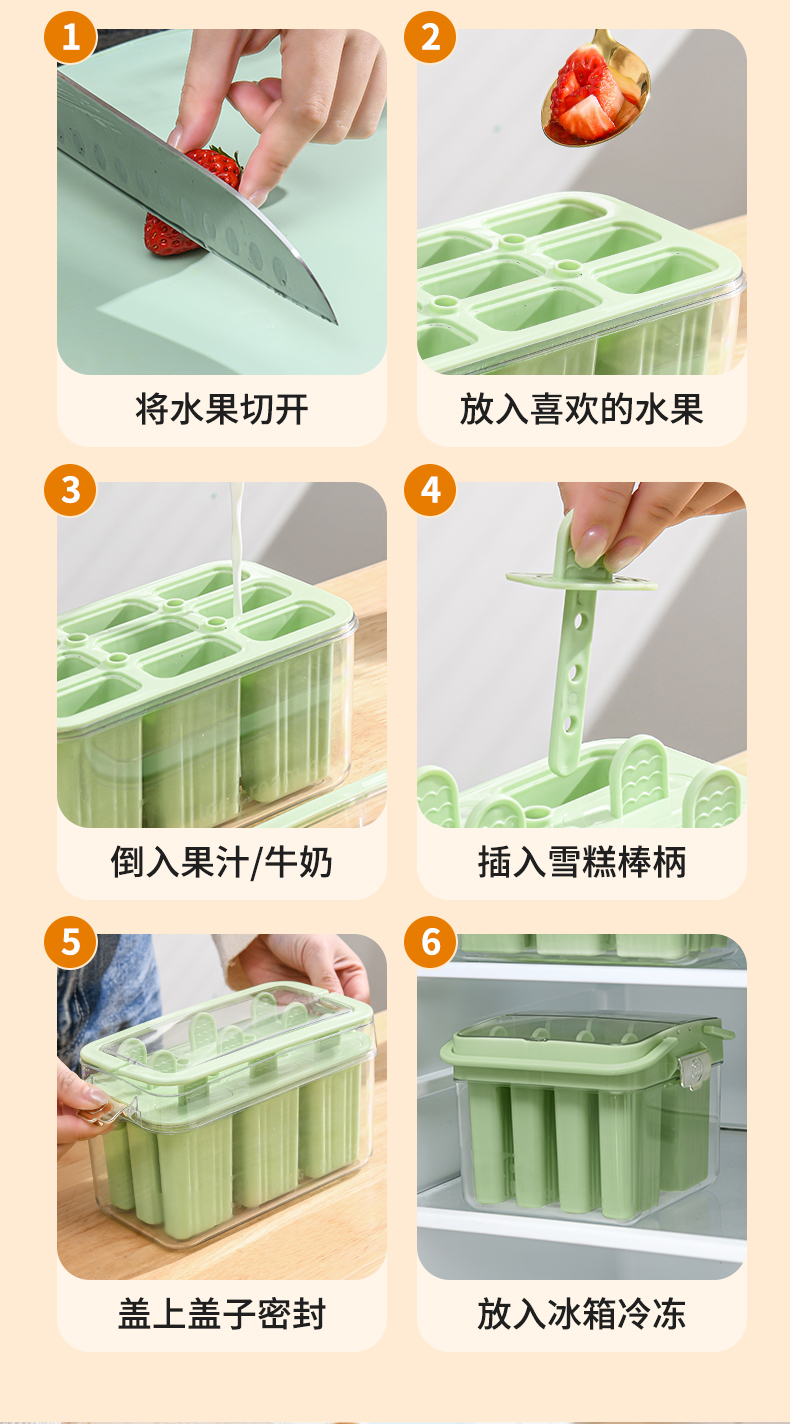 1
将水果切开

2
放入喜欢的水果

3
倒入果汁/牛奶

4
插入雪糕棒柄

5
盖上盖子密封

6
放入冰箱冷冻