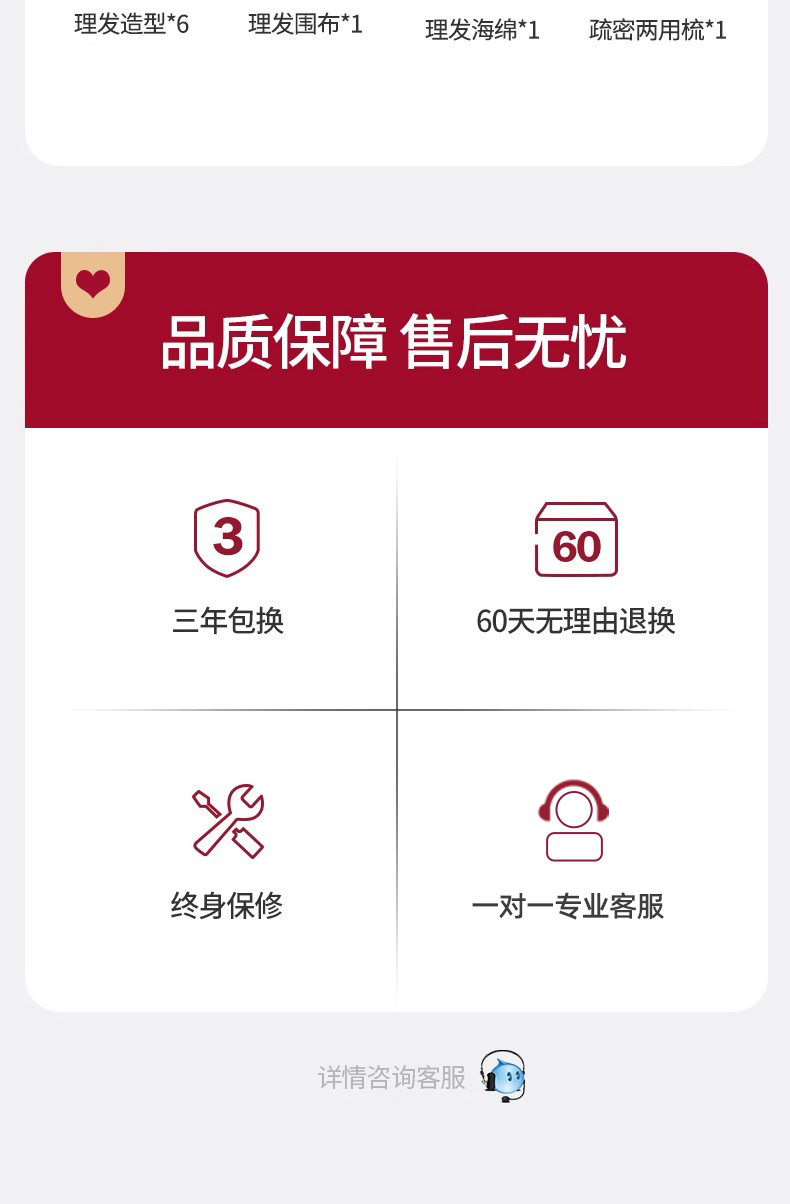 理发造型*6 理发围布*1 理发海绵*1 疏密两用梳*1

品质保障 售后无忧

3

三年包换

60

60天无理由退换

终身保修

一对一专业客服

详情咨询客服