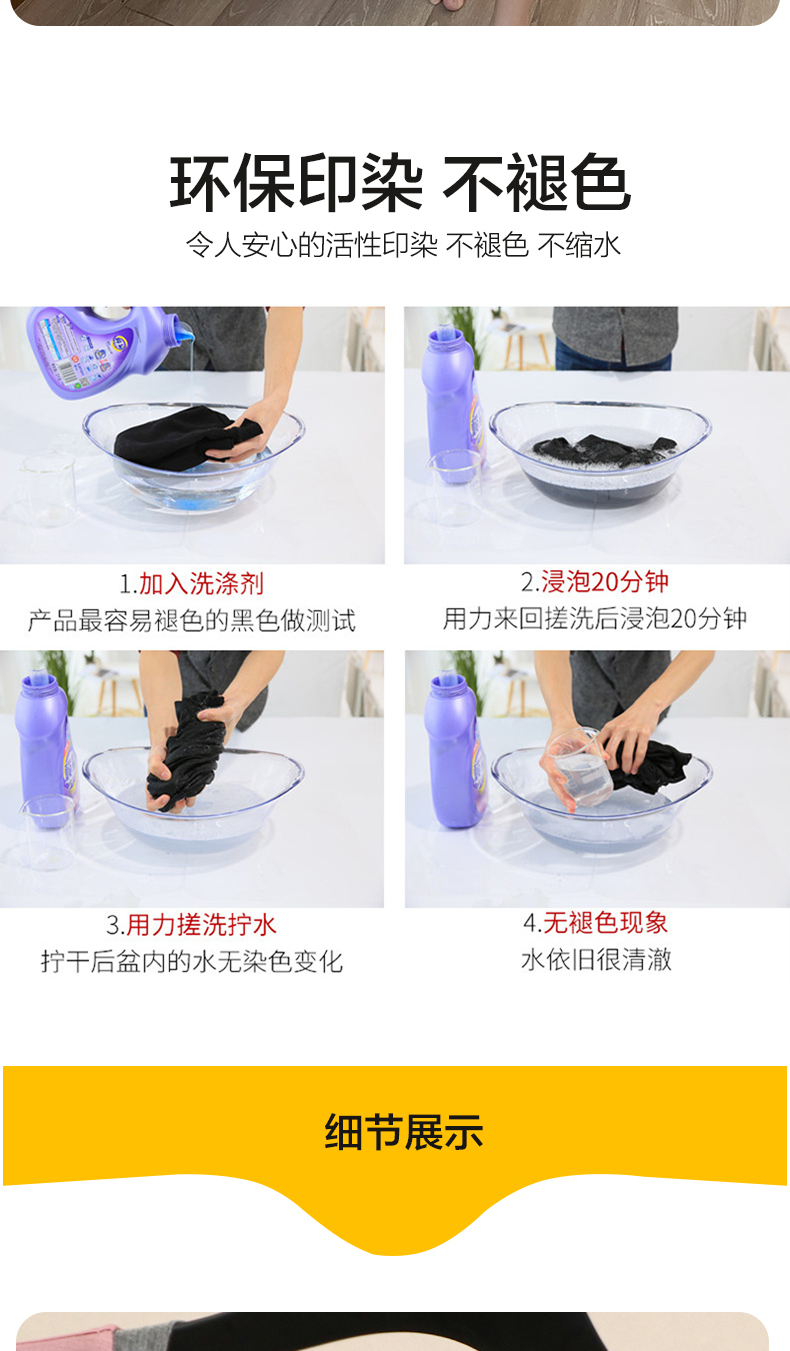 环保印染 不褪色

令人安心的活性印染 不褪色 不缩水

1.加入洗涤剂
产品最容易褪色的黑色做测试

2.浸泡20分钟
用力来回搓洗后浸泡20分钟

3.用力搓洗拧水
拧干后盆内的水无染色变化

4.无褪色现象
水依旧很清澈

细节展示