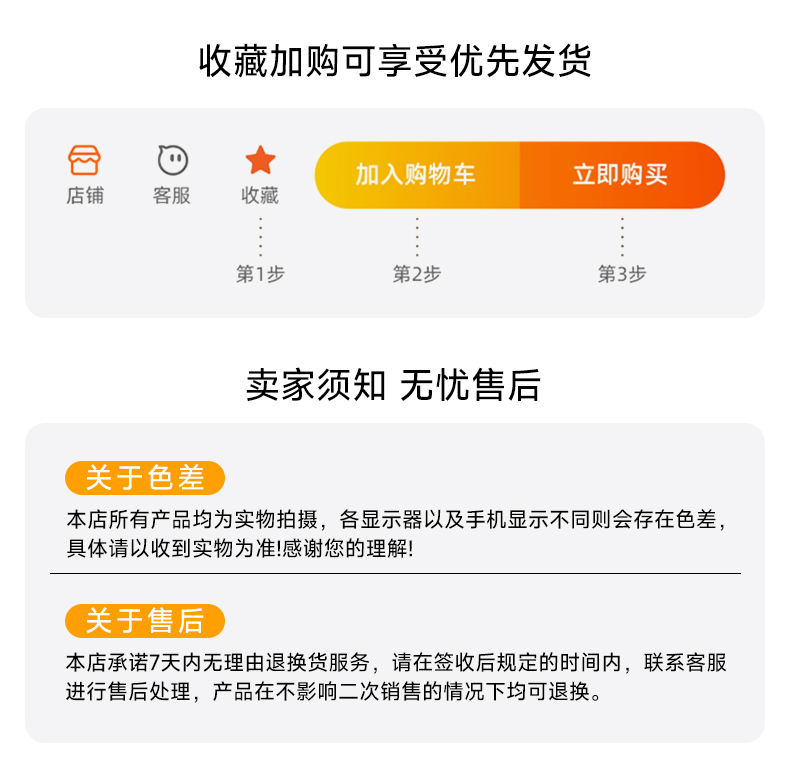 收藏加购可享受优先发货

店铺

客服

收藏

加入购物车

立即购买

第1步

第2步

第3步

卖家须知 无忧售后

关于色差

本店所有产品均为实物拍摄，各显示器以及手机显示不同则会存在色差，具体请以收到实物为准!感谢您的理解!

关于售后

本店承诺7天内无理由退换货服务，请在签收后规定的时间内，联系客服进行售后处理，产品在不影响二次销售的情况下均可退换。