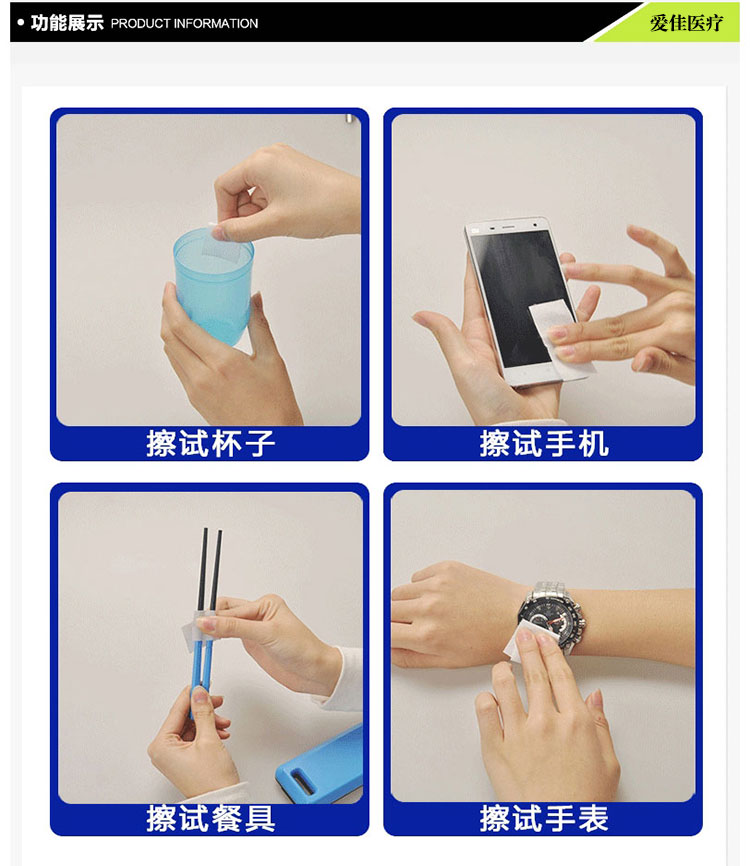 • 功能展示 PRODUCT INFORMATION

爱佳医疗

擦试杯子

擦试手机

擦试餐具

擦试手表