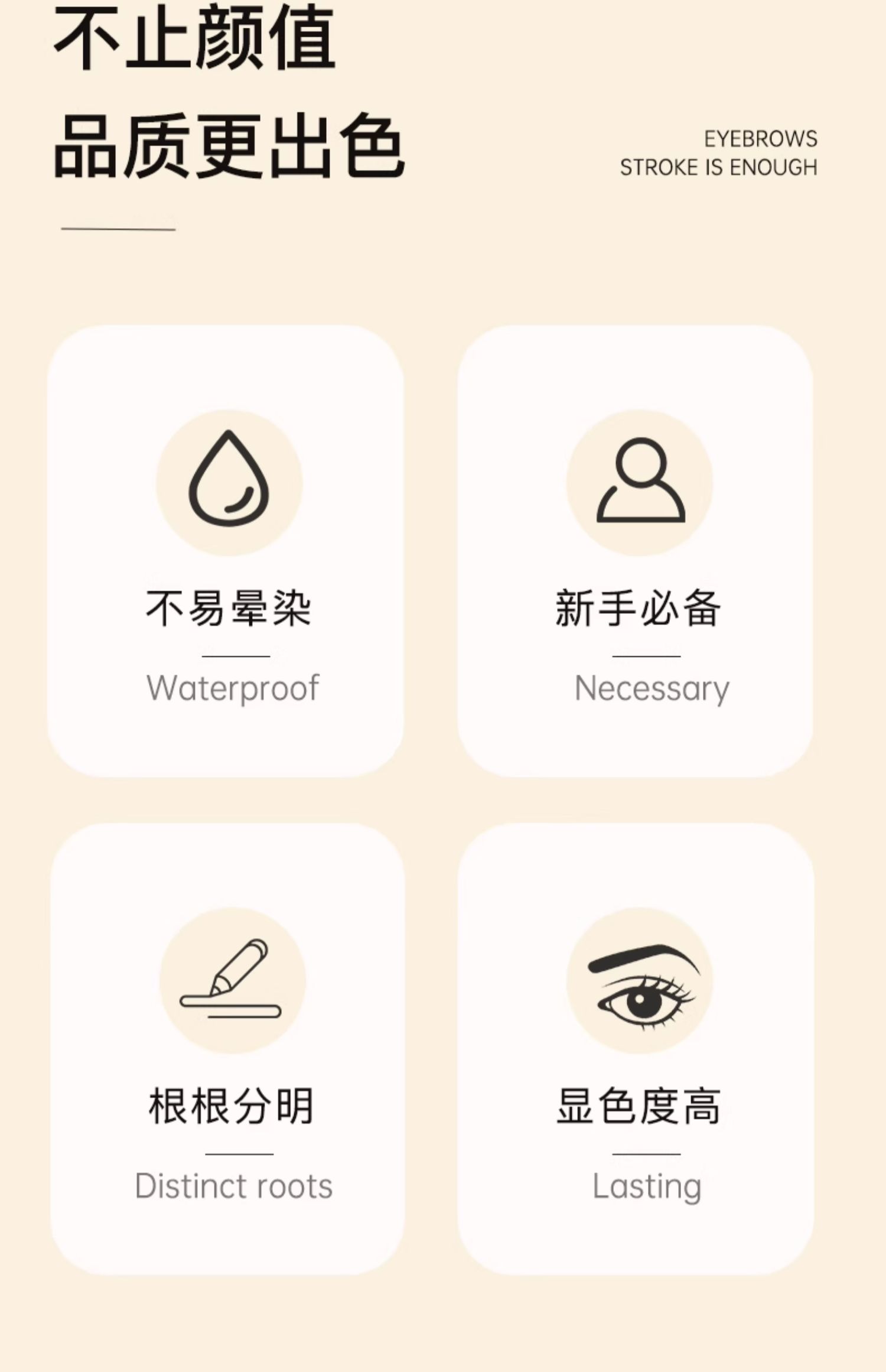 不止颜值
品质更出色

EYEBROWS
STROKE IS ENOUGH

不易晕染
Waterproof

新手必备
Necessary

根根分明
Distinct roots

显色度高
Lasting