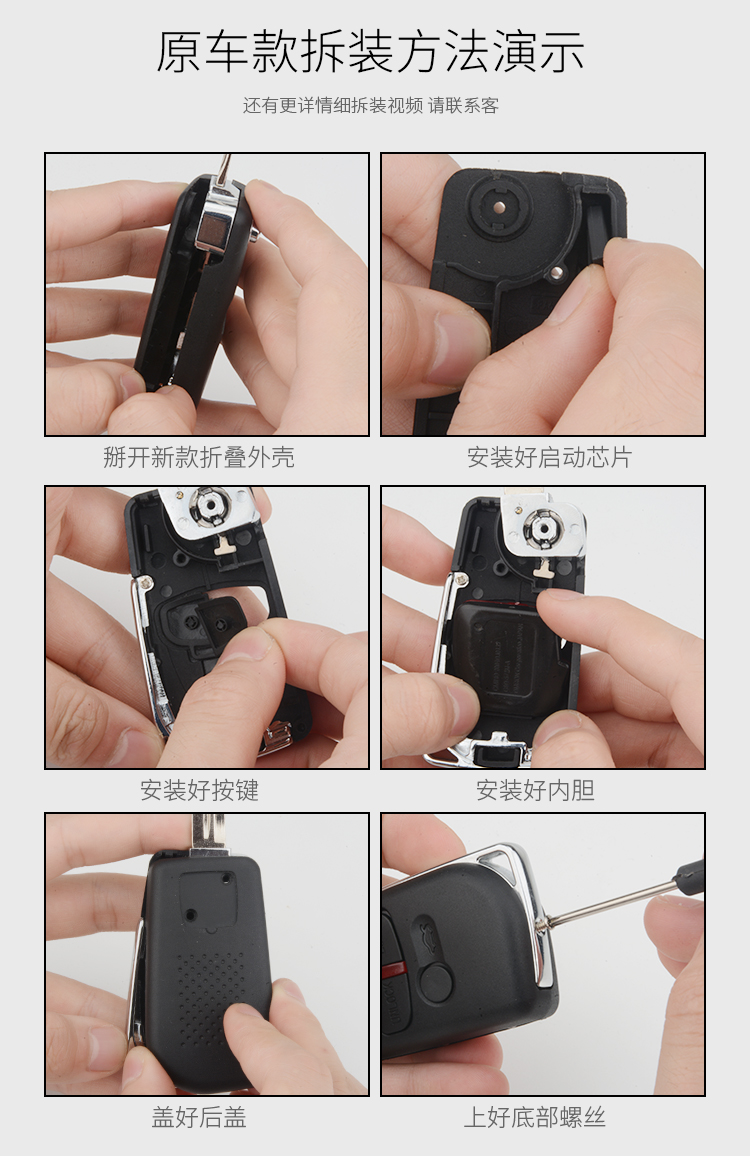 原车款拆装方法演示

还有更详情细拆装视频 请联系客

掰开新款折叠外壳

安装好启动芯片

安装好按键

安装好内胆

盖好后盖

上好底部螺丝