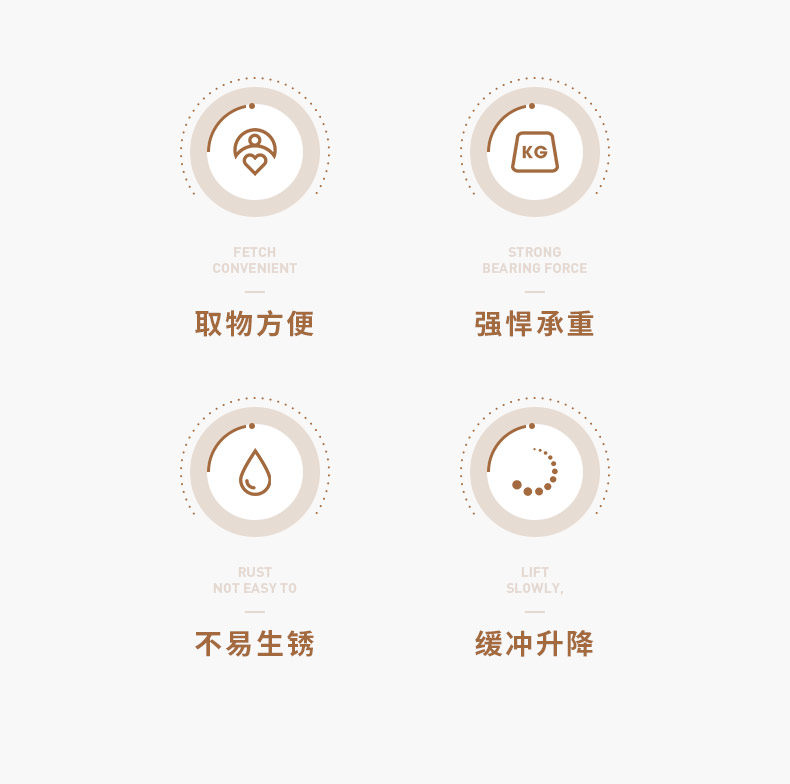 FETCH
CONVENIENT

取物方便

KG

STRONG
BEARING FORCE

强悍承重

RUST
NOT EASY TO

不易生锈

LIFT
SLOWLY,

缓冲升降