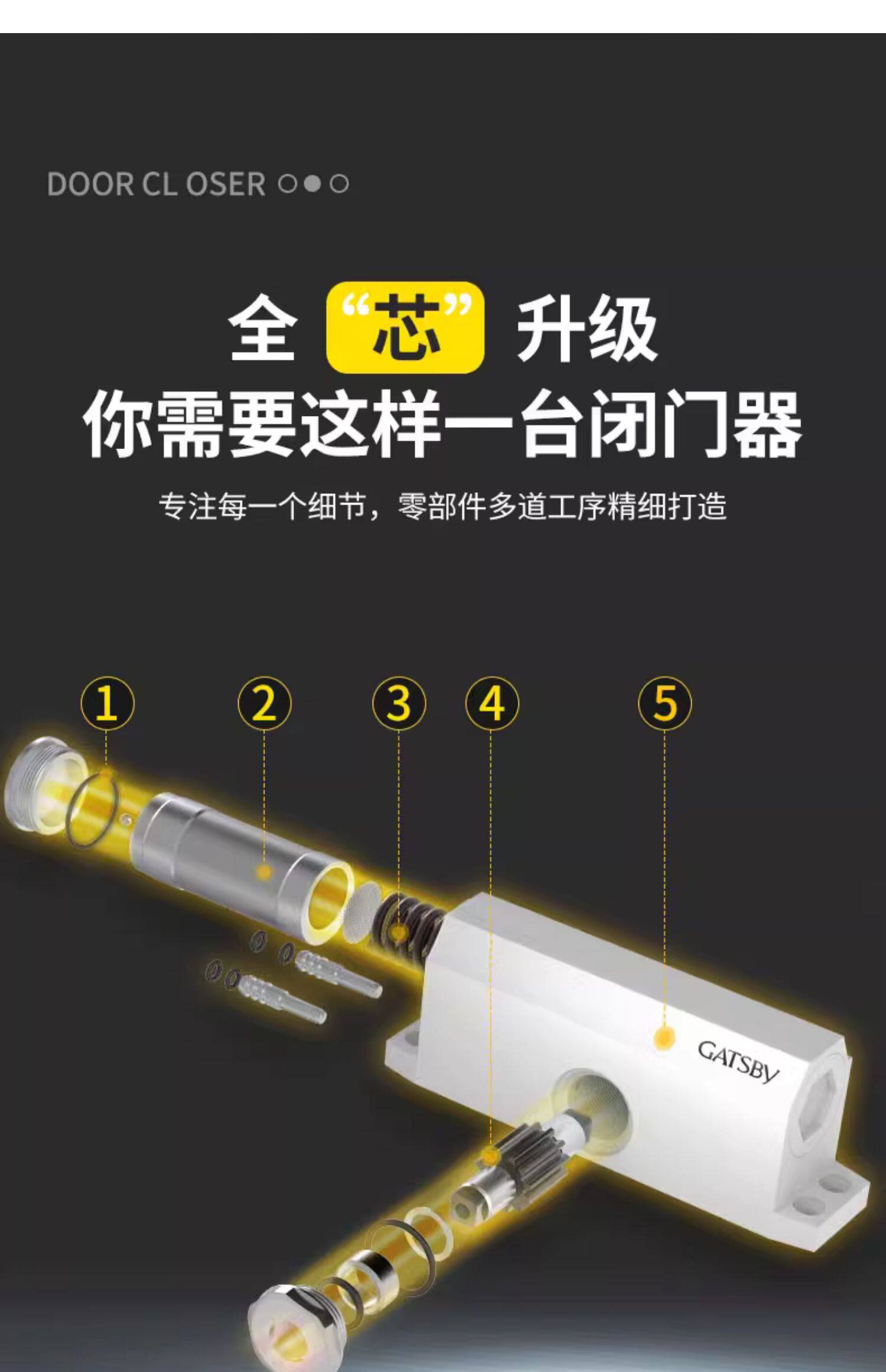 DOOR CL OSER

全 “芯” 升级
你需要这样一台闭门器

专注每一个细节，零部件多道工序精细打造

1
2
3
4
5

GATSBY