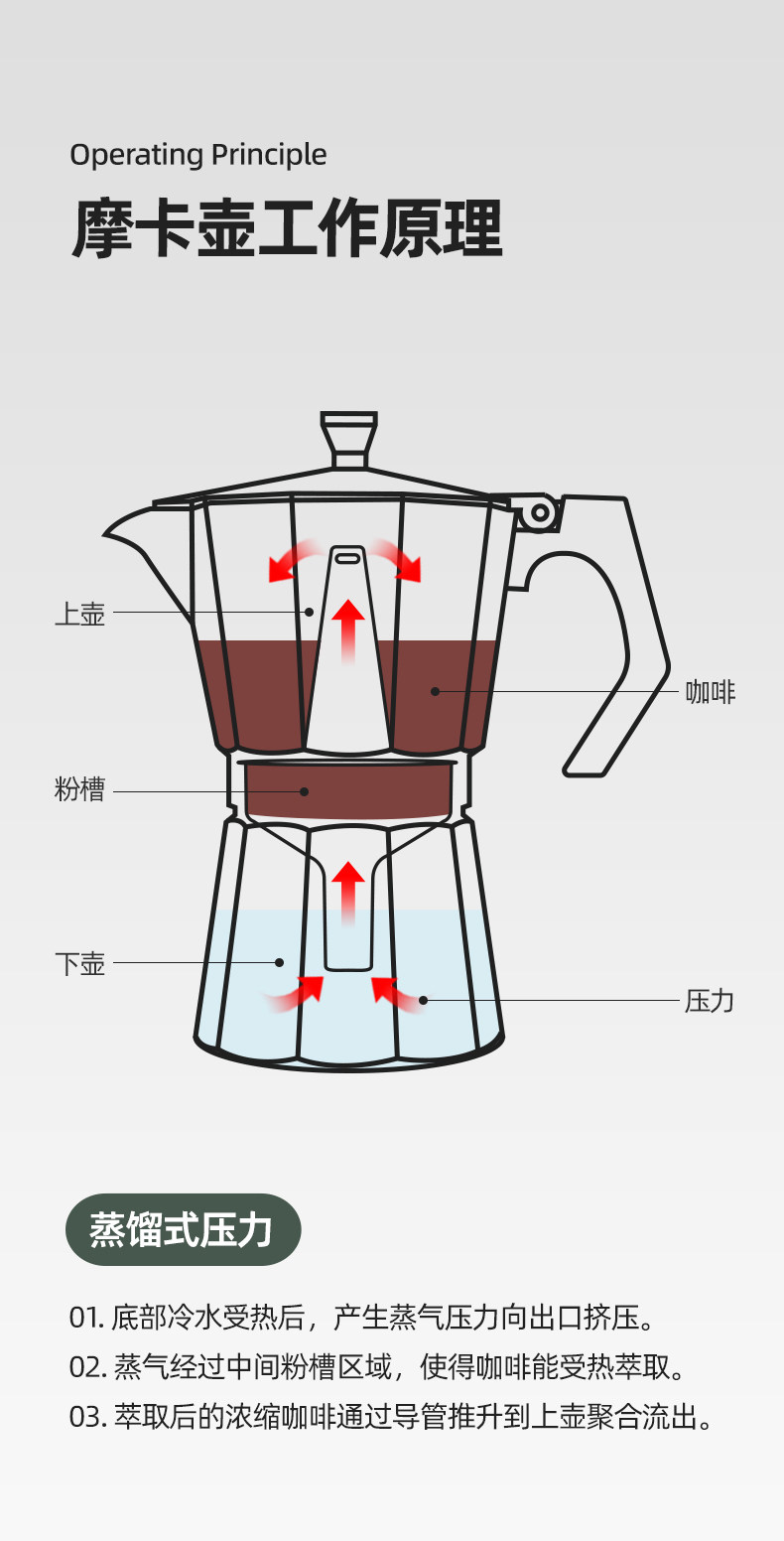 Operating Principle
摩卡壶工作原理

上壶

咖啡

粉槽

下壶

压力

蒸馏式压力

01. 底部冷水受热后，产生蒸气压力向出口挤压。
02. 蒸气经过中间粉槽区域，使得咖啡能受热萃取。
03. 萃取后的浓缩咖啡通过导管推升到上壶聚合流出。