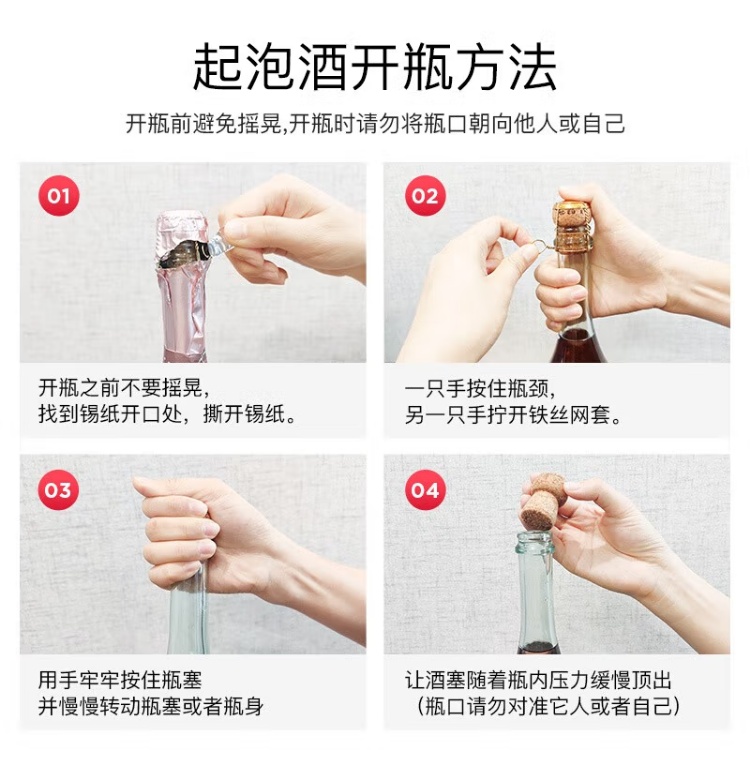 起泡酒开瓶方法

开瓶前避免摇晃,开瓶时请勿将瓶口朝向他人或自己

01

开瓶之前不要摇晃，
找到锡纸开口处，撕开锡纸。

02

一只手按住瓶颈，
另一只手拧开铁丝网套。

03

用手牢牢按住瓶塞
并慢慢转动瓶塞或者瓶身

04

让酒塞随着瓶内压力缓慢顶出
（瓶口请勿对准它人或者自己）