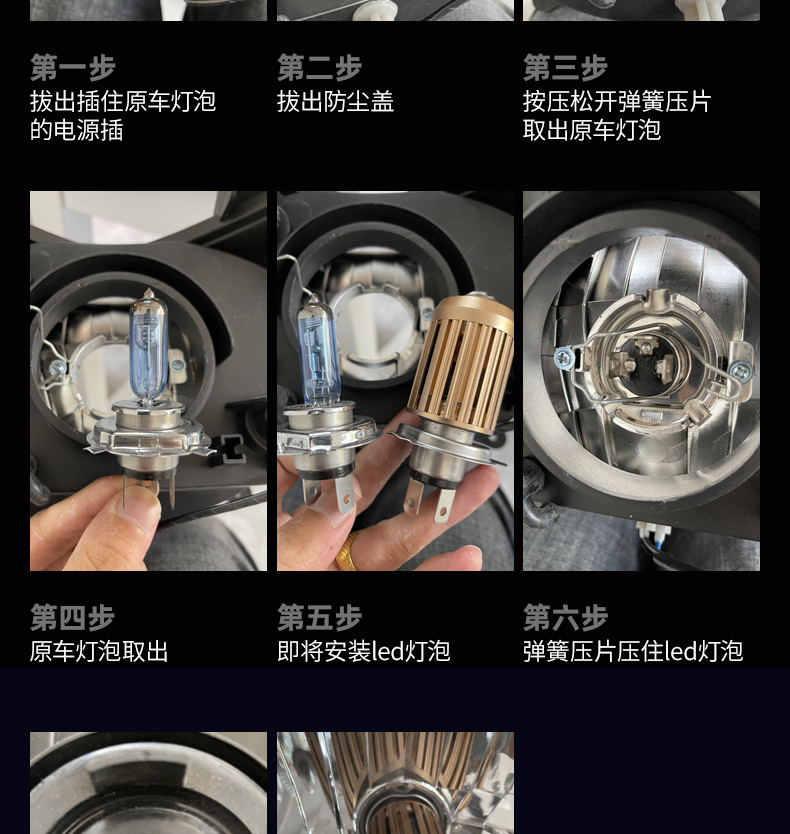 第一步
拔出插住原车灯泡的电源插

第二步
拔出防尘盖

第三步
按压松开弹簧压片取出原车灯泡

第四步
原车灯泡取出

第五步
即将安装led灯泡

第六步
弹簧压片压住led灯泡