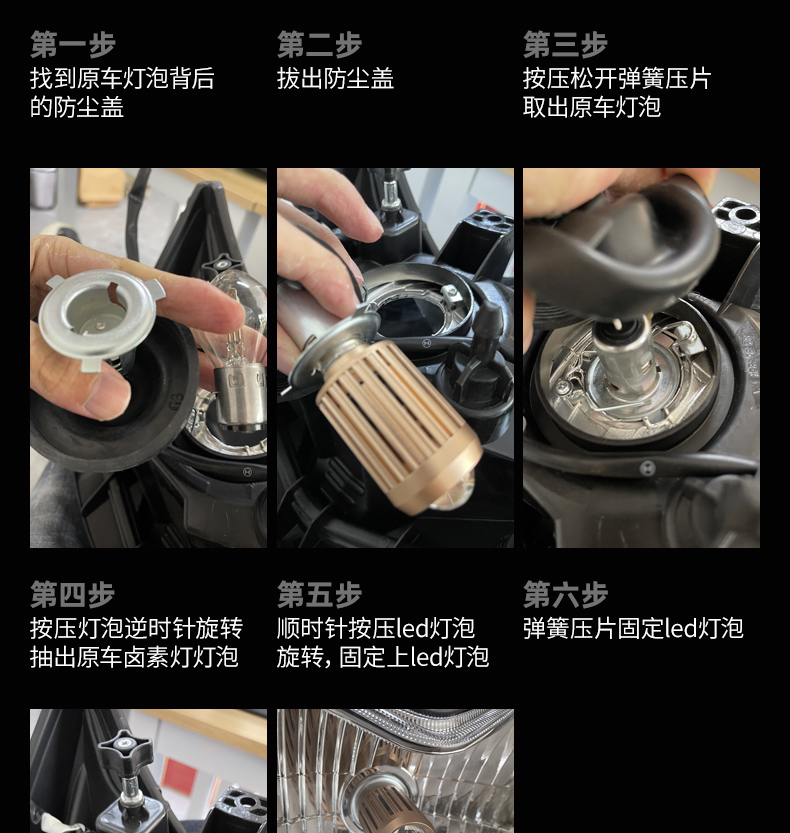 第一步
找到原车灯泡背后的防尘盖

第二步
拔出防尘盖

第三步
按压松开弹簧压片
取出原车灯泡

第四步
按压灯泡逆时针旋转
抽出原车卤素灯灯泡

第五步
顺时针按压led灯泡
旋转，固定上led灯泡

第六步
弹簧压片固定led灯泡