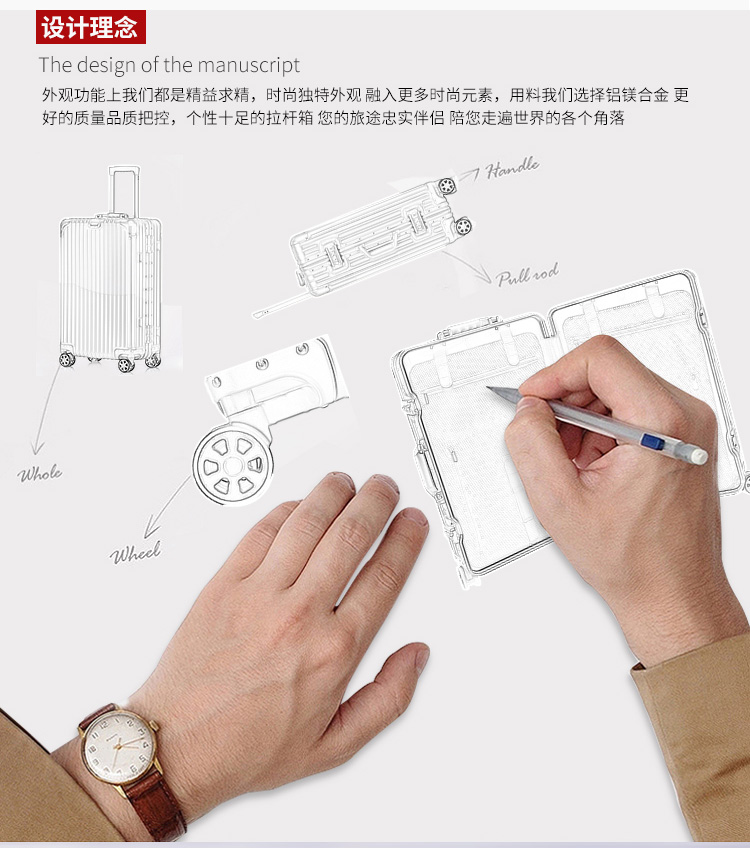 设计理念

The design of the manuscript

外观功能上我们都是精益求精，时尚独特外观 融入更多时尚元素，用料我们选择铝镁合金 更好的质量品质把控，个性十足的拉杆箱 您的旅途忠实伴侣 陪您走遍世界的各个角落

Handle

Pull rod

Whole

Wheel