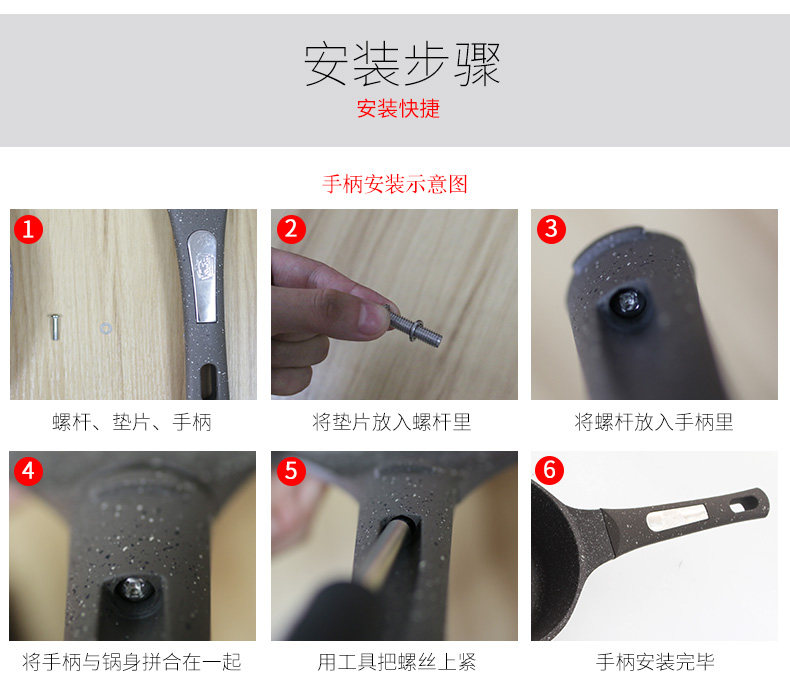 安装步骤
安装快捷

手柄安装示意图

1
螺杆、垫片、手柄

2
将垫片放入螺杆里

3
将螺杆放入手柄里

4
将手柄与锅身拼合在一起

5
用工具把螺丝上紧

6
手柄安装完毕