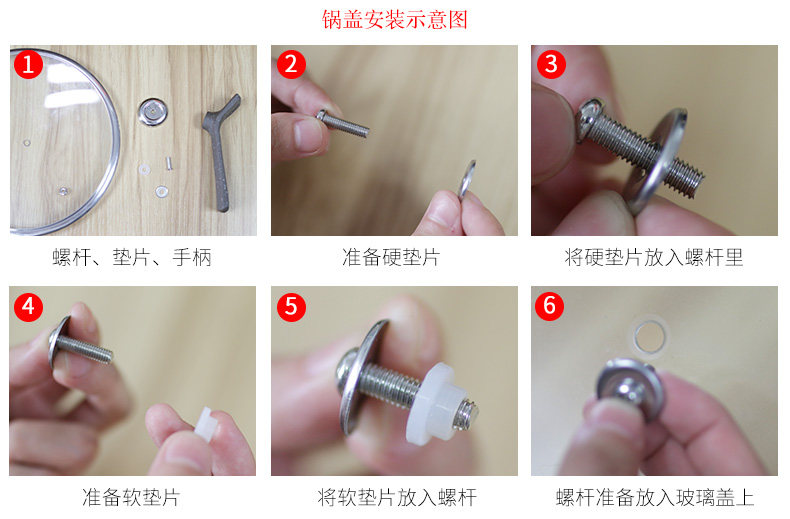 锅盖安装示意图

1
螺杆、垫片、手柄

2
准备硬垫片

3
将硬垫片放入螺杆里

4
准备软垫片

5
将软垫片放入螺杆

6
螺杆准备放入玻璃盖上