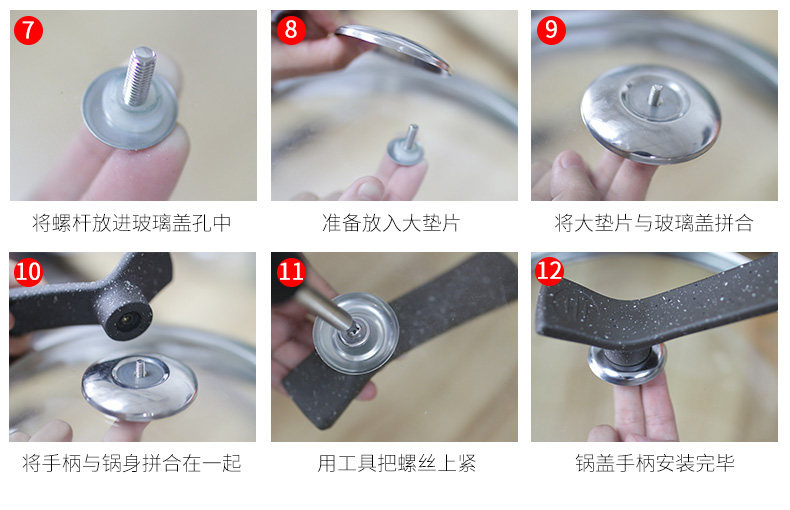 7

将螺杆放进玻璃盖孔中

8

准备放入大垫片

9

将大垫片与玻璃盖拼合

10

将手柄与锅身拼合在一起

11

用工具把螺丝上紧

12

锅盖手柄安装完毕