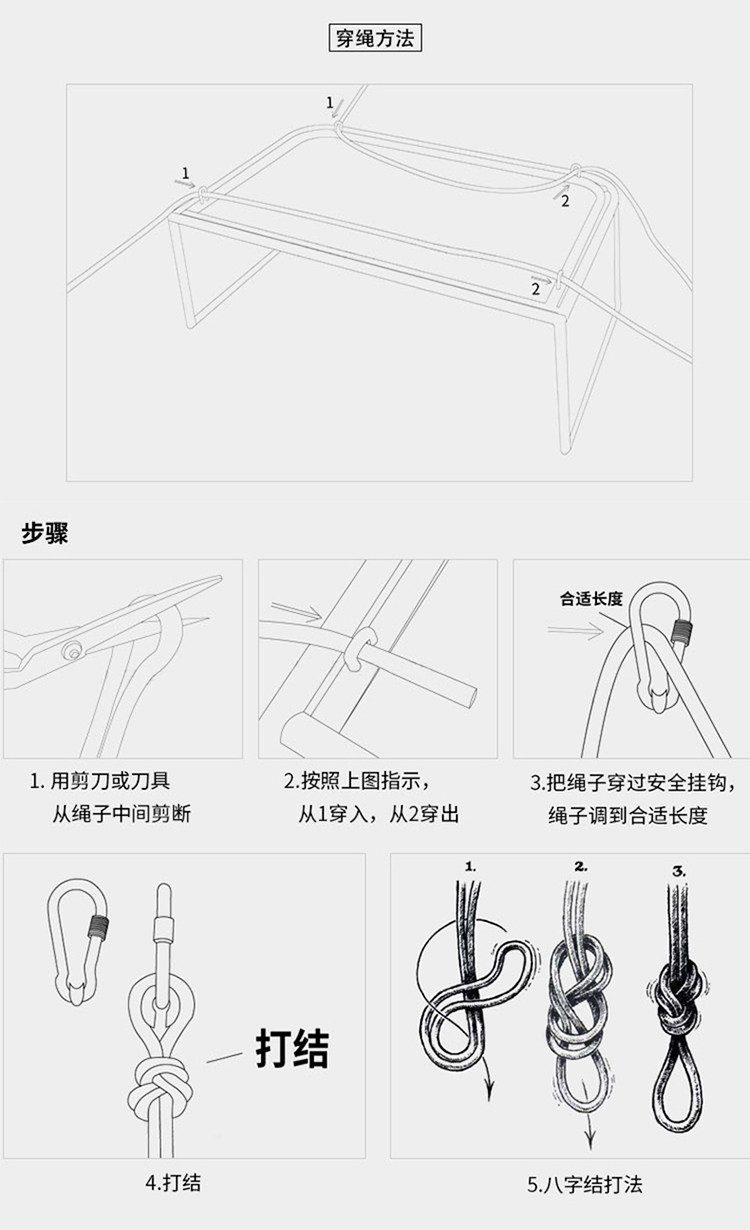 穿绳方法

1
1
2
2

步骤

合适长度

1. 用剪刀或刀具
从绳子中间剪断

2.按照上图指示，
从1穿入，从2穿出

3.把绳子穿过安全挂钩，
绳子调到合适长度

打结

1.
2.
3.

4.打结

5.八字结打法