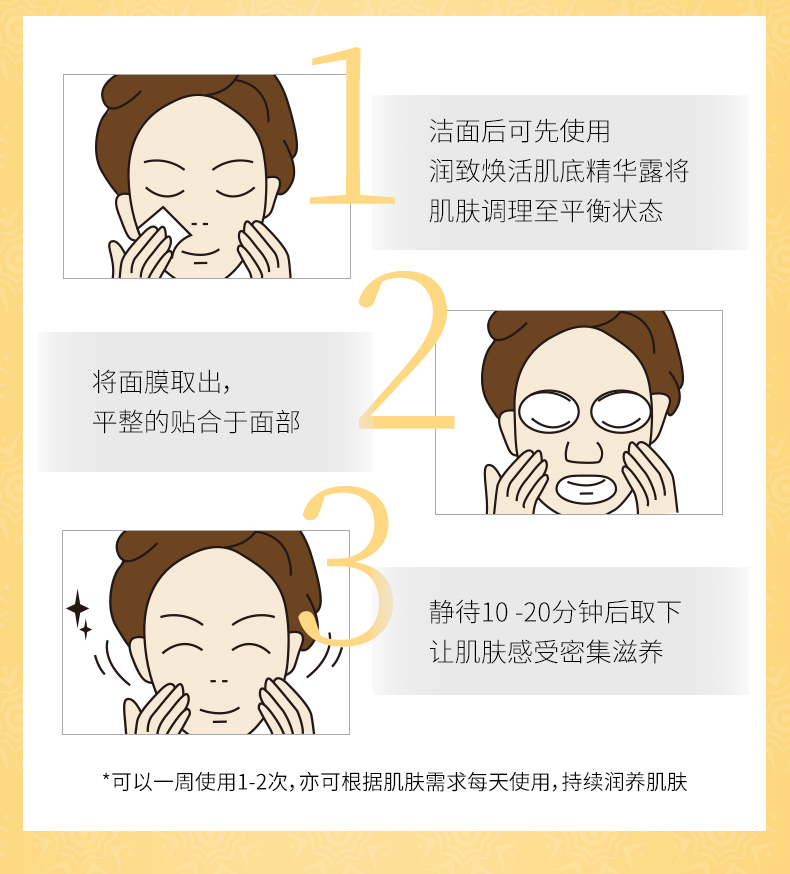 1

洁面后可先使用
润致焕活肌底精华露将
肌肤调理至平衡状态

2

将面膜取出，
平整的贴合于面部

3

静待10 -20分钟后取下
让肌肤感受密集滋养

*可以一周使用1-2次，亦可根据肌肤需求每天使用，持续润养肌肤