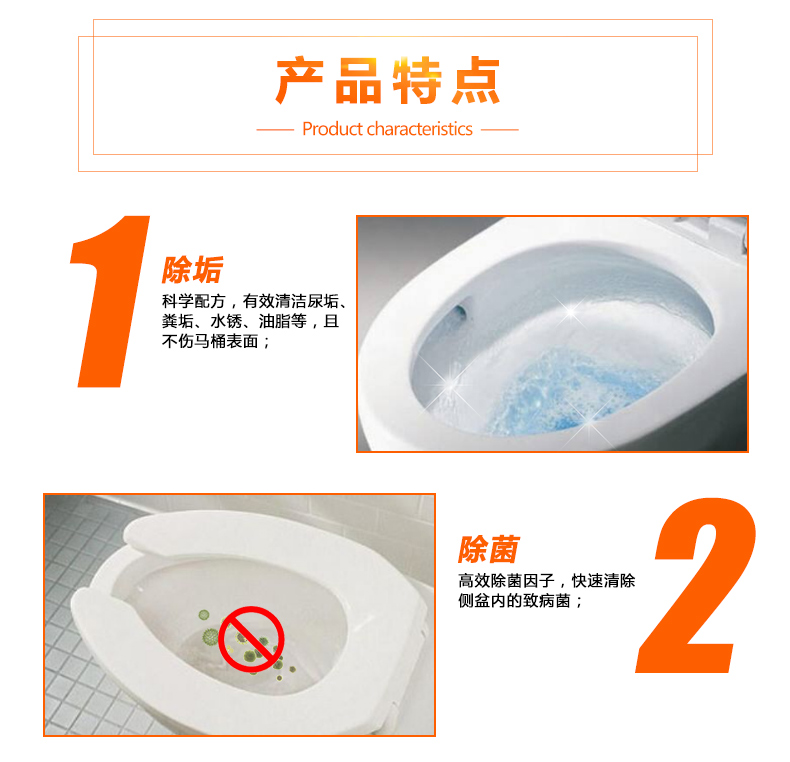 产品特点

Product characteristics

1

除垢

科学配方，有效清洁尿垢、粪垢、水锈、油脂等，且不伤马桶表面；

除菌

高效除菌因子，快速清除侧盆内的致病菌；

2