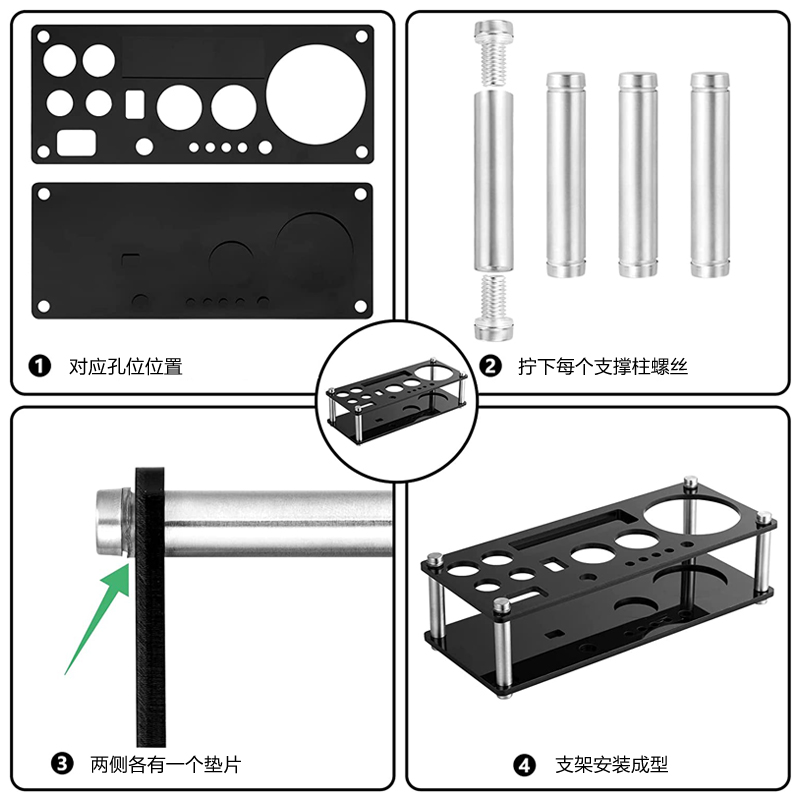 ❶ 对应孔位位置

❷ 拧下每个支撑柱螺丝

❸ 两侧各有一个垫片

❹ 支架安装成型