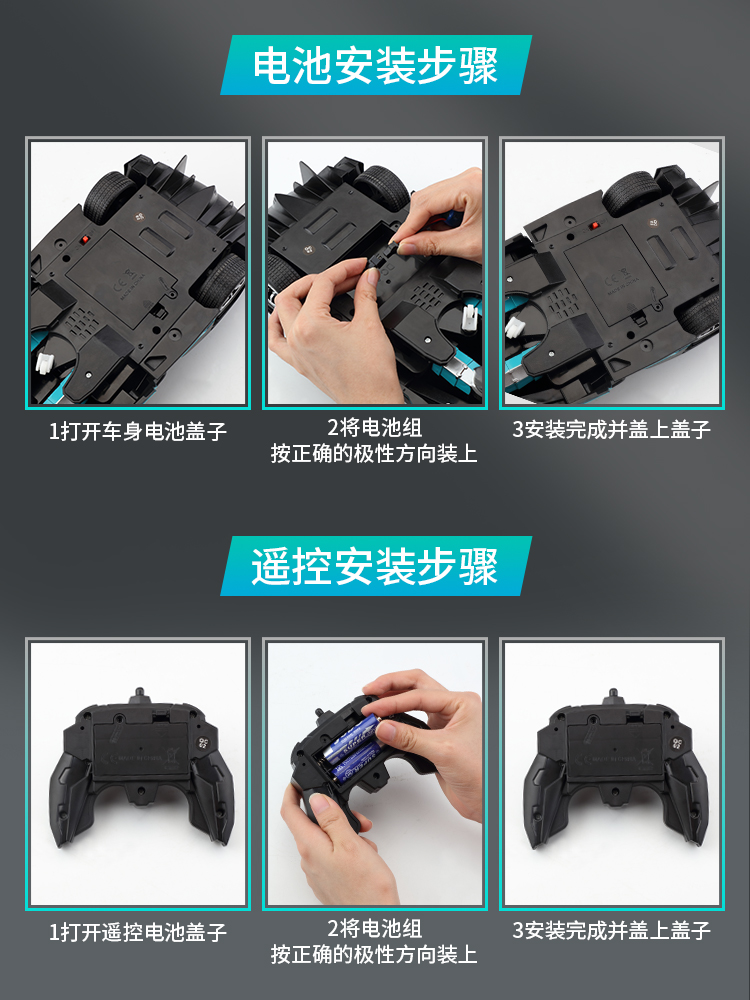 电池安装步骤

1打开车身电池盖子

2将电池组
按正确的极性方向装上

3安装完成并盖上盖子

遥控安装步骤

1打开遥控电池盖子

2将电池组
按正确的极性方向装上

3安装完成并盖上盖子