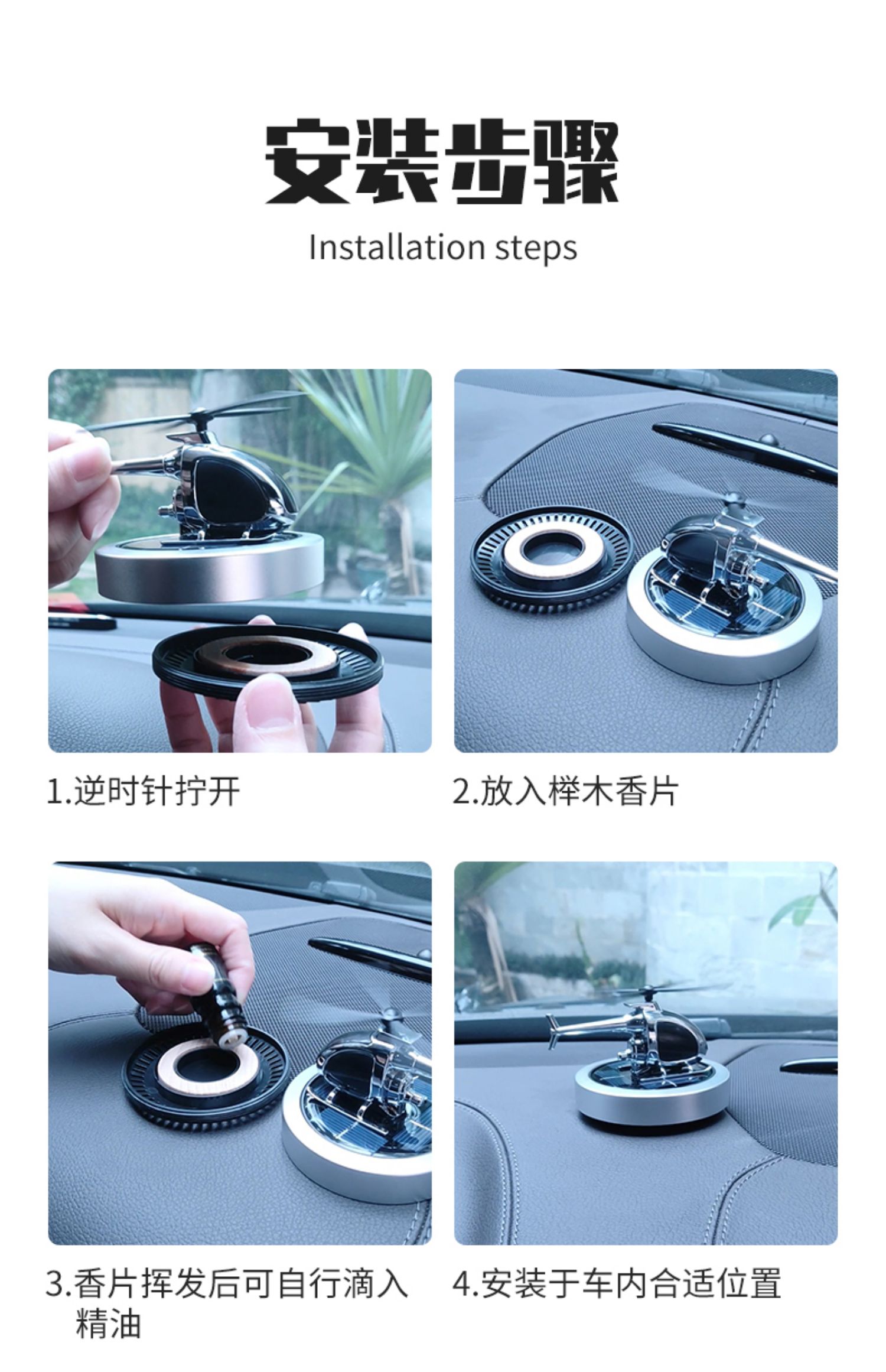 安装步骤

Installation steps

1.逆时针拧开

2.放入榉木香片

3.香片挥发后可自行滴入精油

4.安装于车内合适位置