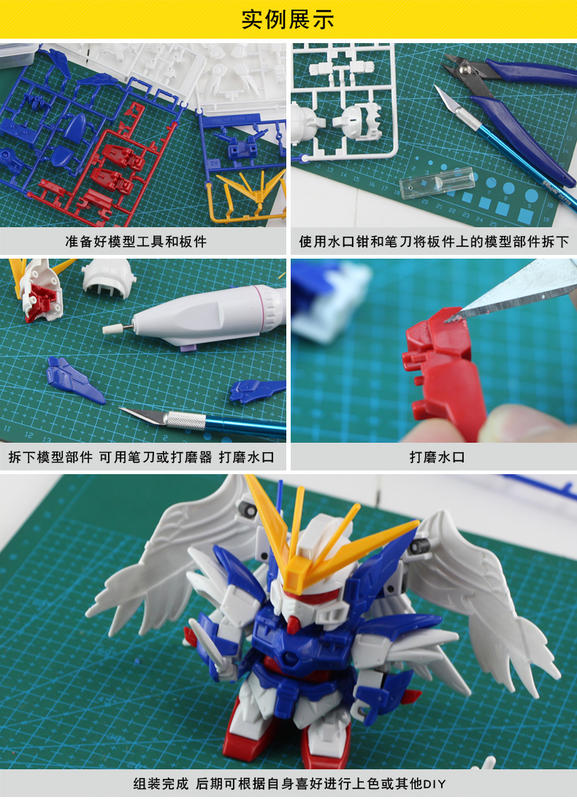 实例展示

准备好模型工具和板件

使用水口钳和笔刀将板件上的模型部件拆下

拆下模型部件 可用笔刀或打磨器 打磨水口

打磨水口

组装完成 后期可根据自身喜好进行上色或其他DIY