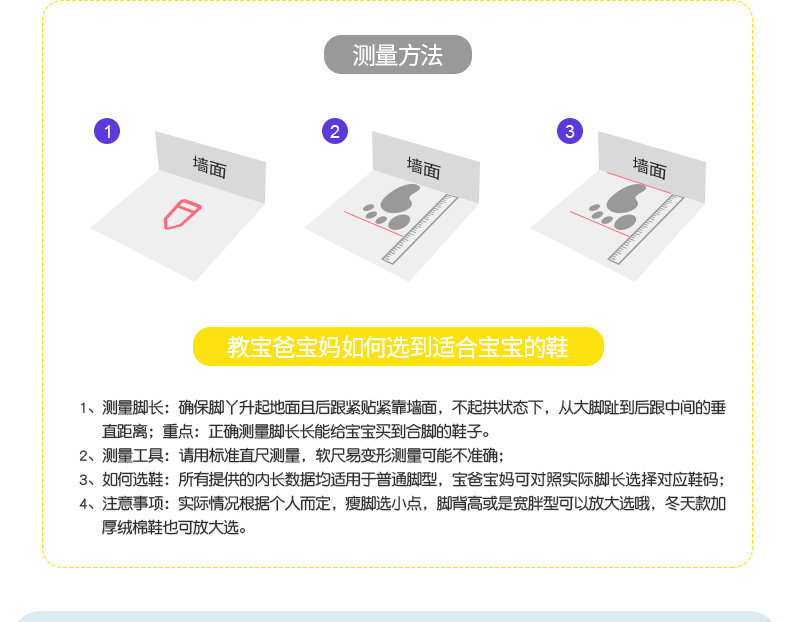 测量方法

1
墙面

2
墙面

3
墙面

教宝爸宝妈如何选到适合宝宝的鞋

1、测量脚长：确保脚丫升起地面且后跟紧贴紧靠墙面，不起拱状态下，从大脚趾到后跟中间的垂直距离；重点：正确测量脚长长能给宝宝买到合脚的鞋子。
2、测量工具：请用标准直尺测量，软尺易变形测量可能不准确；
3、如何选鞋：所有提供的内长数据均适用于普通脚型，宝爸宝妈可对照实际脚长选择对应鞋码；
4、注意事项：实际情况根据个人而定，瘦脚选小点，脚背高或是宽胖型可以放大选哦，冬天款加厚绒棉鞋也可放大选。