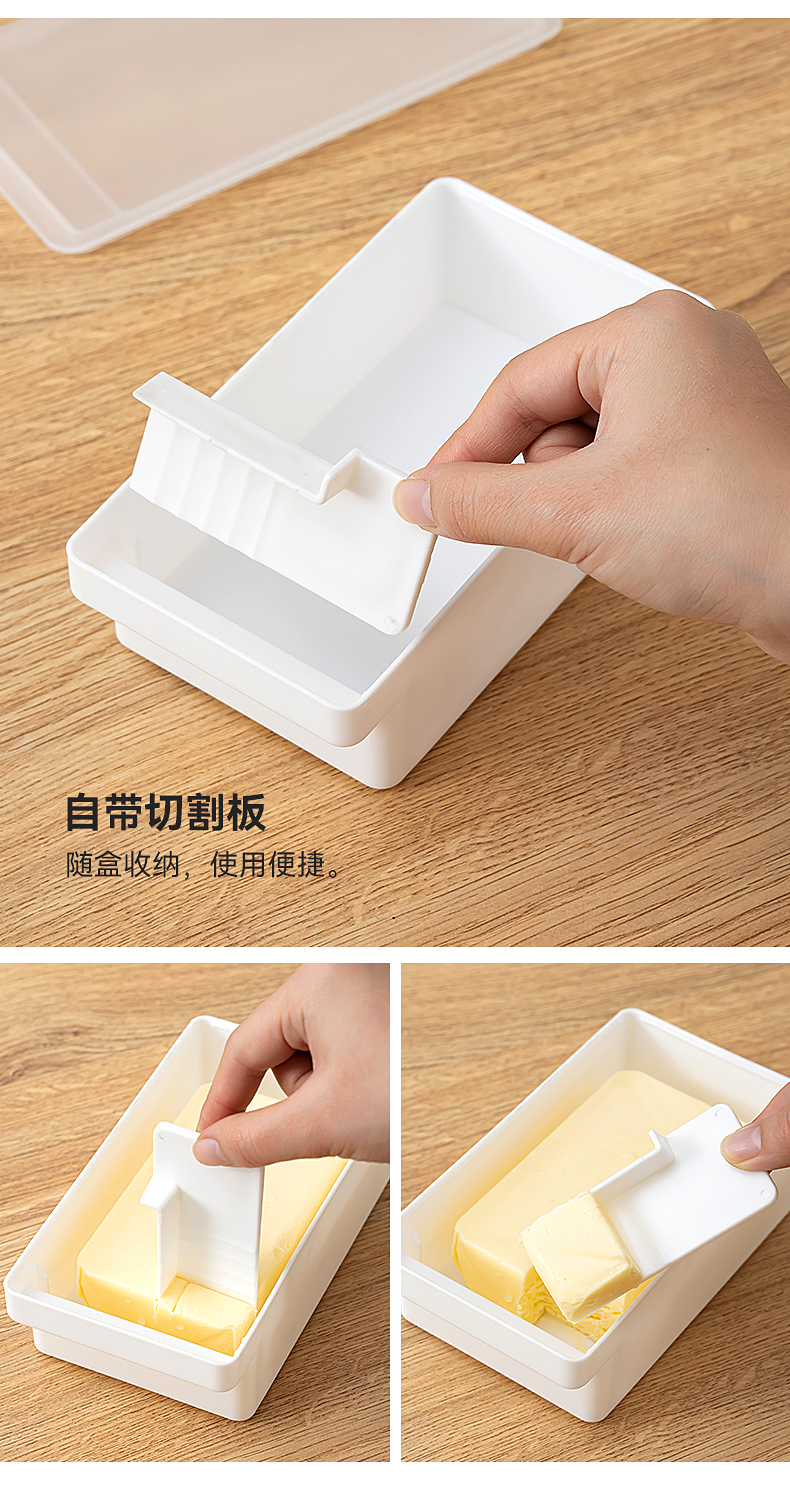 自带切割板

随盒收纳，使用便捷。