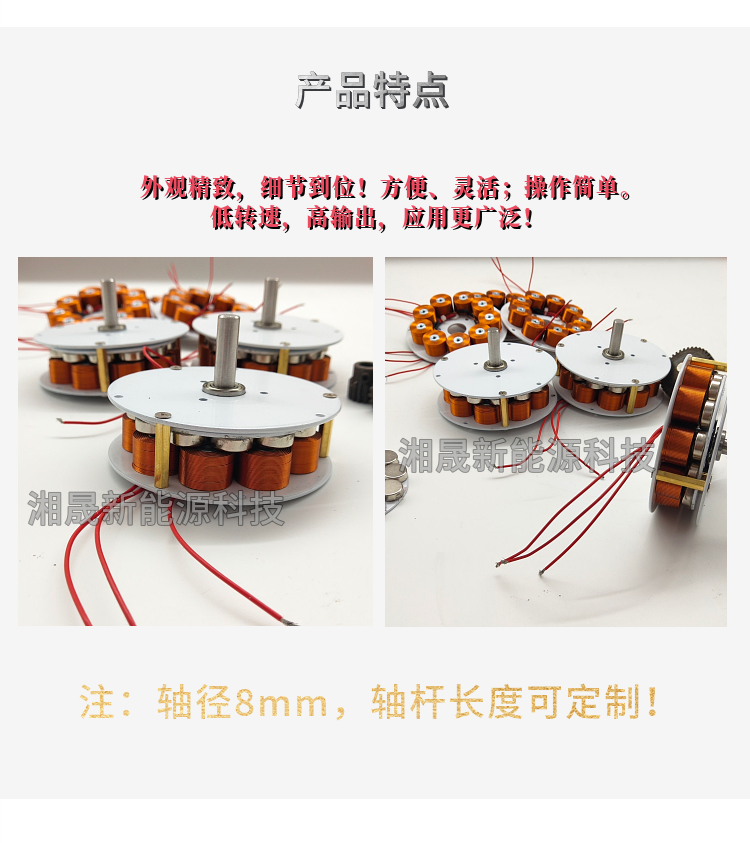 产品特点

外观精致，细节到位！方便、灵活；操作简单。
低转速，高输出，应用更广泛！

湘晟新能源科技

湘晟新能源科技

注：轴径8mm，轴杆长度可定制！