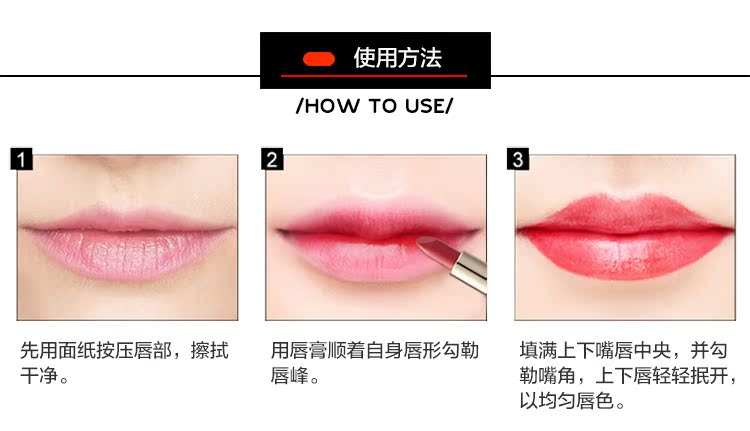 使用方法

/HOW TO USE/

1

先用面纸按压唇部，擦拭干净。

2

用唇膏顺着自身唇形勾勒唇峰。

3

填满上下嘴唇中央，并勾勒嘴角，上下唇轻轻抿开，以均匀唇色。