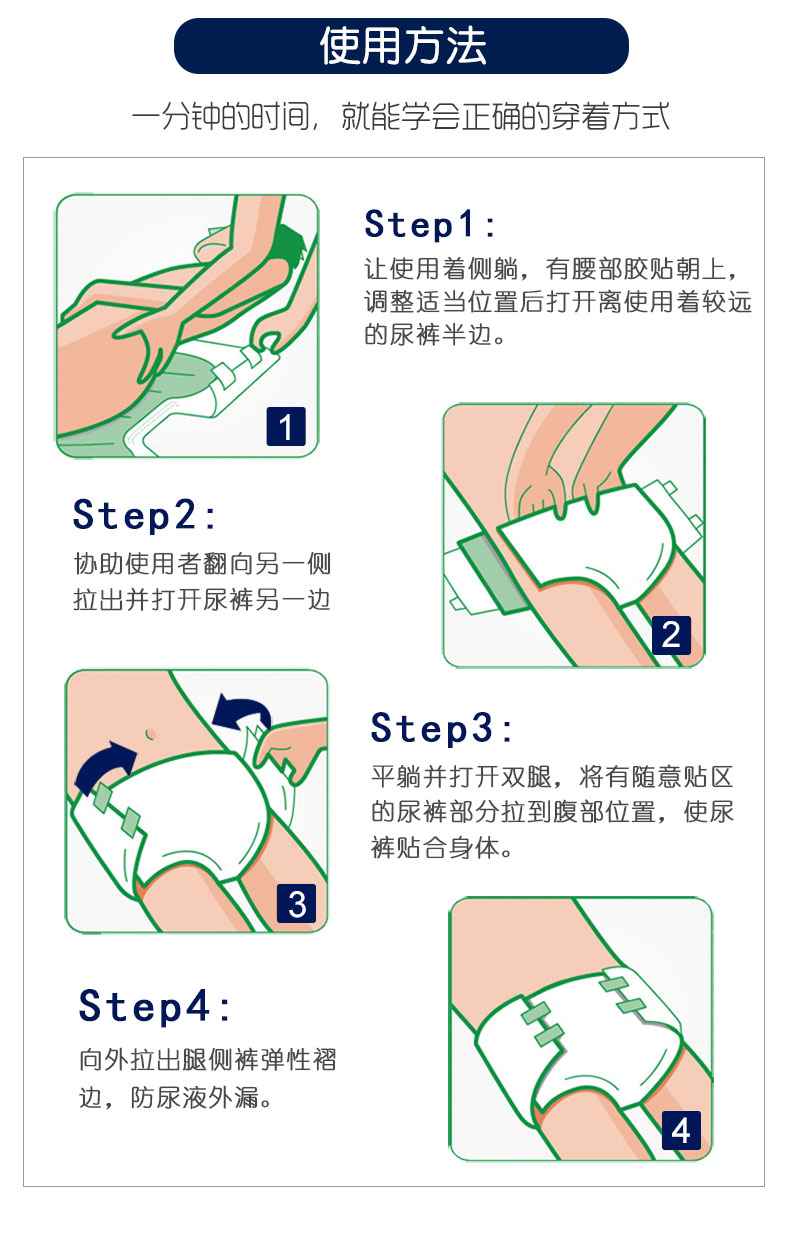 使用方法

一分钟的时间，就能学会正确的穿着方式

Step1:
让使用着侧躺，有腰部胶贴朝上，调整适当位置后打开离使用着较远的尿裤半边。

1

Step2:
协助使用者翻向另一侧拉出并打开尿裤另一边

2

Step3:
平躺并打开双腿，将有随意贴区的尿裤部分拉到腹部位置，使尿裤贴合身体。

3

Step4:
向外拉出腿侧裤弹性褶边，防尿液外漏。

4