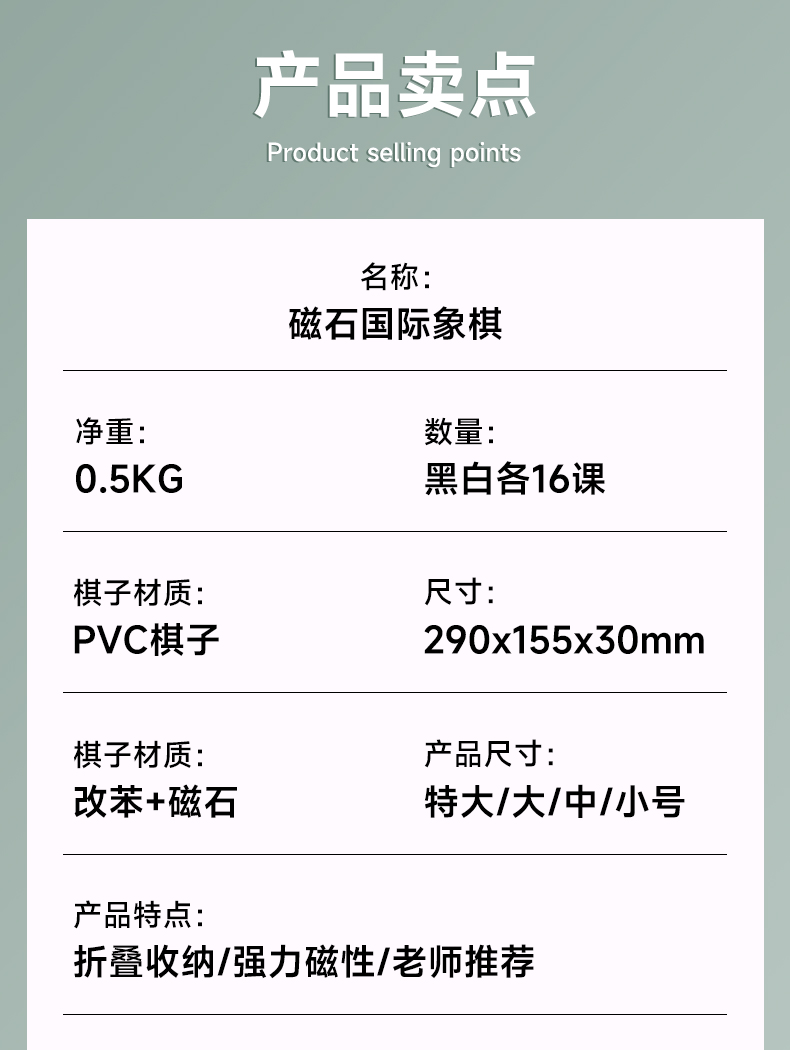 产品卖点

Product selling points

名称:
磁石国际象棋

净重:
0.5KG

数量:
黑白各16课

棋子材质:
PVC棋子

尺寸:
290x155x30mm

棋子材质:
改苯+磁石

产品尺寸:
特大/大/中/小号

产品特点:
折叠收纳/强力磁性/老师推荐