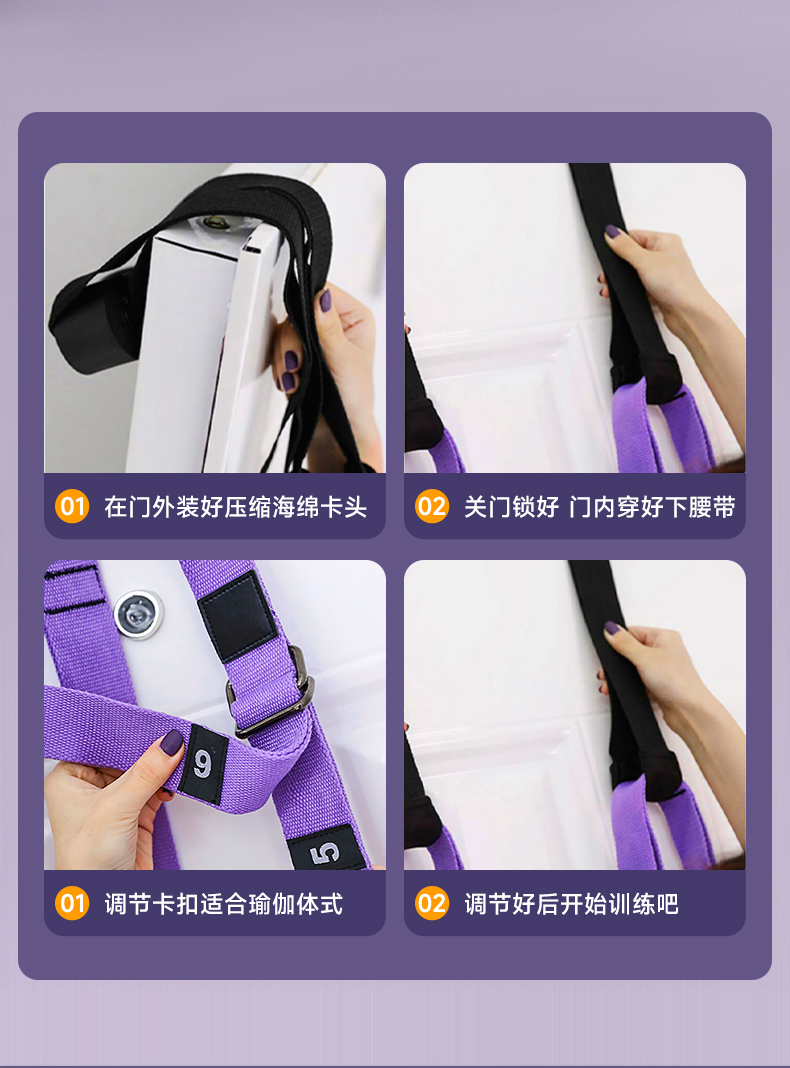 01 在门外装好压缩海绵卡头

02 关门锁好 门内穿好下腰带

9

5

01 调节卡扣适合瑜伽体式

02 调节好后开始训练吧