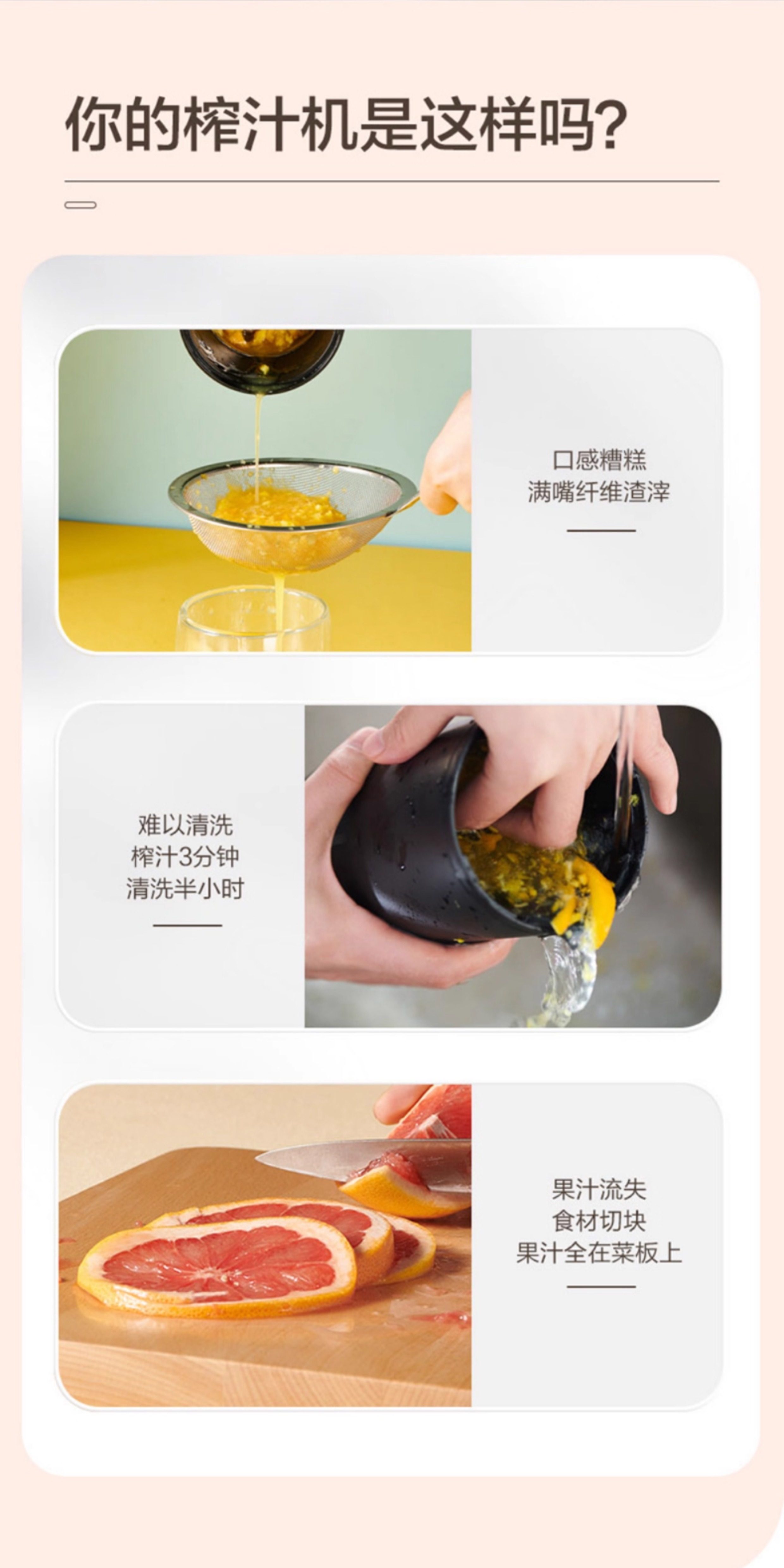 你的榨汁机是这样吗?

口感糟糕
满嘴纤维渣滓

难以清洗
榨汁3分钟
清洗半小时

果汁流失
食材切块
果汁全在菜板上