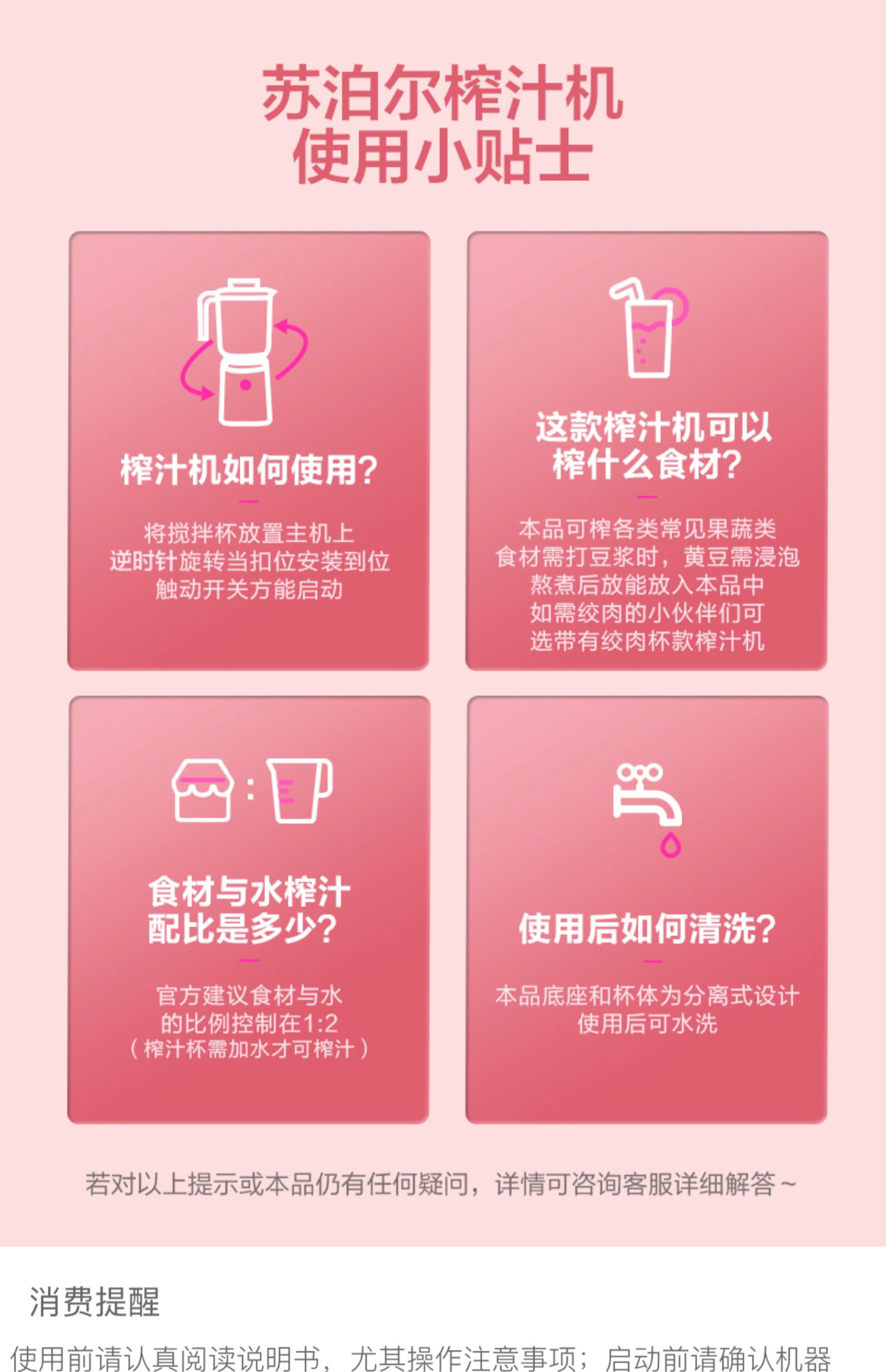 苏泊尔榨汁机
使用小贴士

榨汁机如何使用?

将搅拌杯放置主机上
逆时针旋转当扣位安装到位
触动开关方能启动

这款榨汁机可以
榨什么食材?

本品可榨各类常见果蔬类
食材需打豆浆时，黄豆需浸泡
熬煮后放能放入本品中
如需绞肉的小伙伴们可
选带有绞肉杯款榨汁机

食材与水榨汁
配比是多少?

官方建议食材与水
的比例控制在1:2
（榨汁杯需加水才可榨汁）

使用后如何清洗?

本品底座和杯体为分离式设计
使用后可水洗

若对以上提示或本品仍有任何疑问，详情可咨询客服详细解答~

消费提醒

使用前请认真阅读说明书，尤其操作注意事项；启动前请确认机器