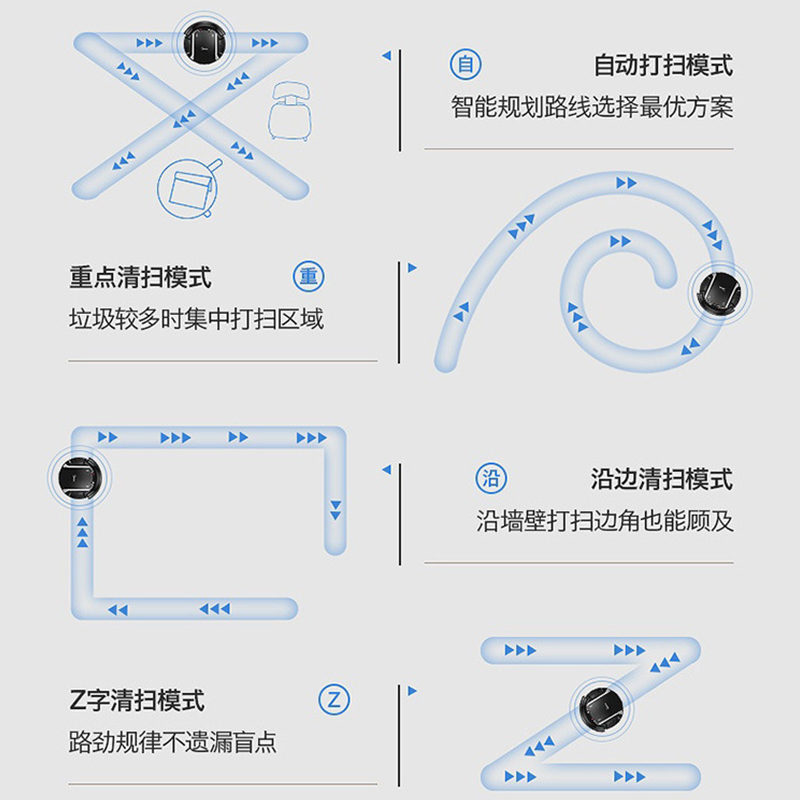 自
自动打扫模式
智能规划路线选择最优方案

重点清扫模式
重
垃圾较多时集中打扫区域

沿
沿边清扫模式
沿墙壁打扫边角也能顾及

Z字清扫模式
Z
路劲规律不遗漏盲点