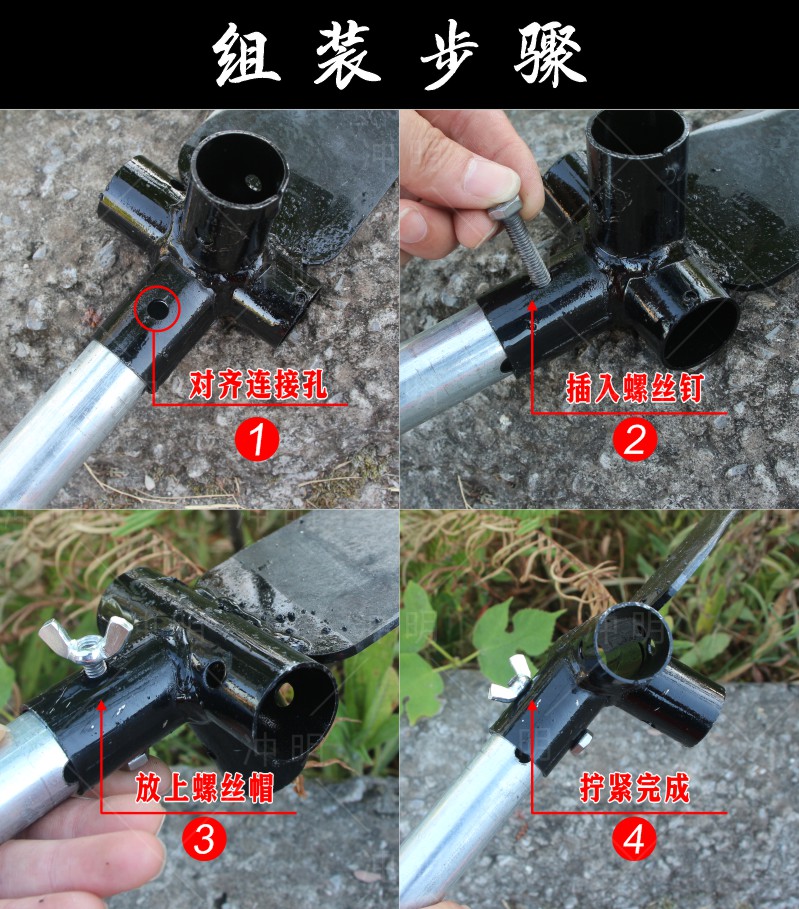 组装步骤

对齐连接孔

1

插入螺丝钉

2

放上螺丝帽

3

拧紧完成

4