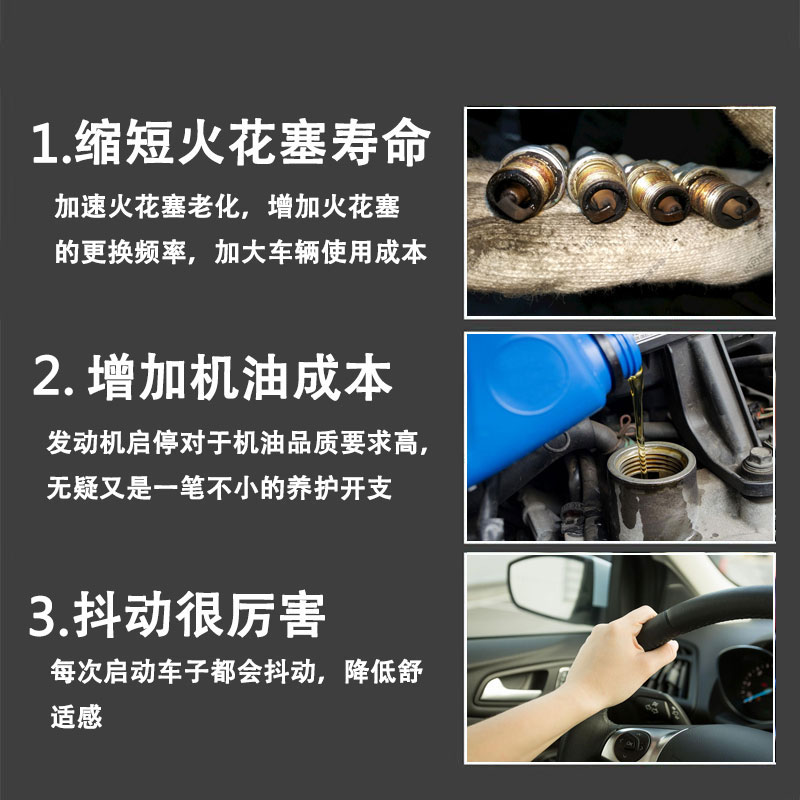 1.缩短火花塞寿命

加速火花塞老化，增加火花塞的更换频率，加大车辆使用成本

2. 增加机油成本

发动机启停对于机油品质要求高，无疑又是一笔不小的养护开支

3.抖动很厉害

每次启动车子都会抖动，降低舒适感