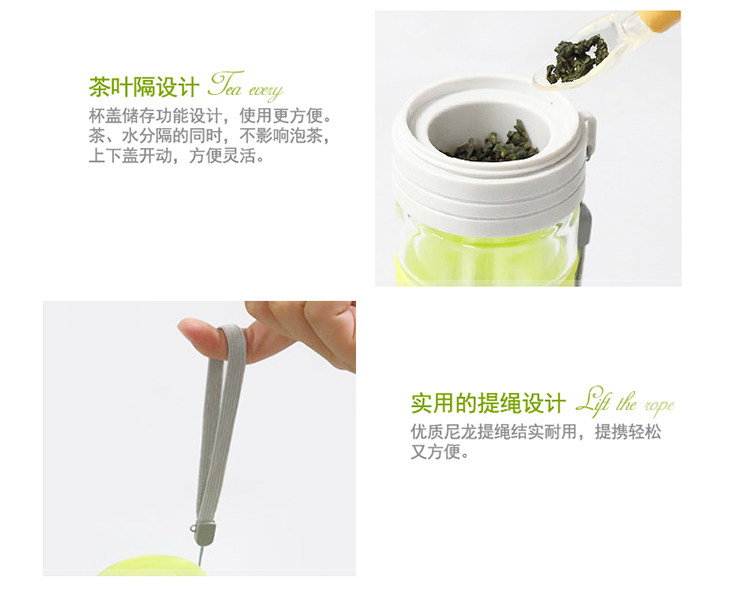 茶叶隔设计 Tea every

杯盖储存功能设计，使用更方便。茶、水分隔的同时，不影响泡茶，上下盖开动，方便灵活。

实用的提绳设计 Lift the rope

优质尼龙提绳结实耐用，提携轻松又方便。