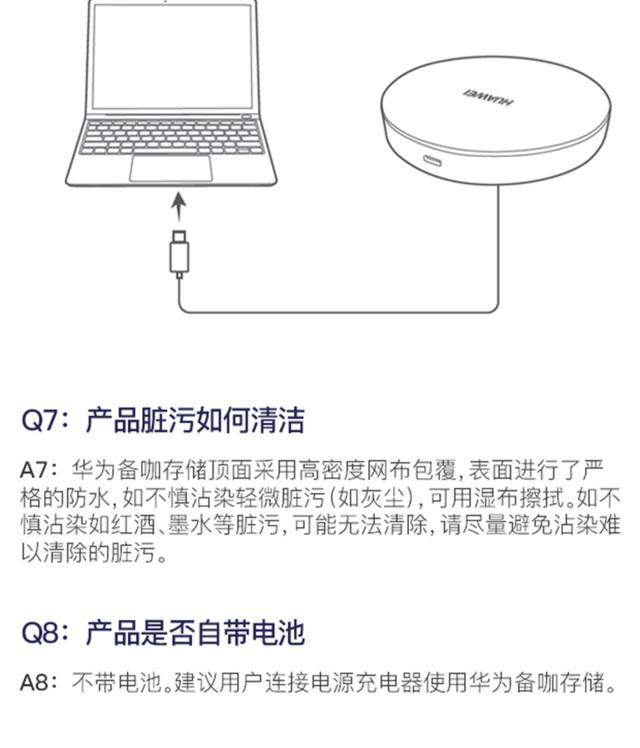 HUAWEI

Q7：产品脏污如何清洁

A7：华为备咖存储顶面采用高密度网布包覆，表面进行了严格的防水，如不慎沾染轻微脏污（如灰尘），可用湿布擦拭。如不慎沾染如红酒、墨水等脏污，可能无法清除，请尽量避免沾染难以清除的脏污。

Q8：产品是否自带电池

A8：不带电池。建议用户连接电源充电器使用华为备咖存储。