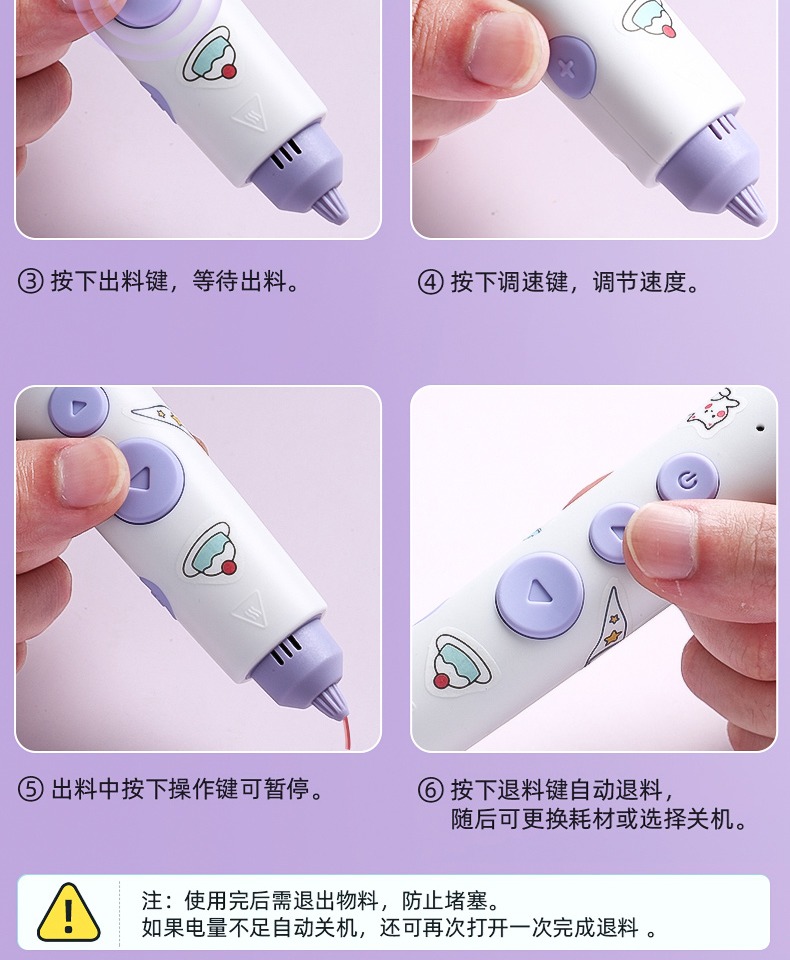 ③ 按下出料键，等待出料。

④ 按下调速键，调节速度。

⑤ 出料中按下操作键可暂停。

⑥ 按下退料键自动退料，随后可更换耗材或选择关机。

注：使用完后需退出物料，防止堵塞。
如果电量不足自动关机，还可再次打开一次完成退料 。