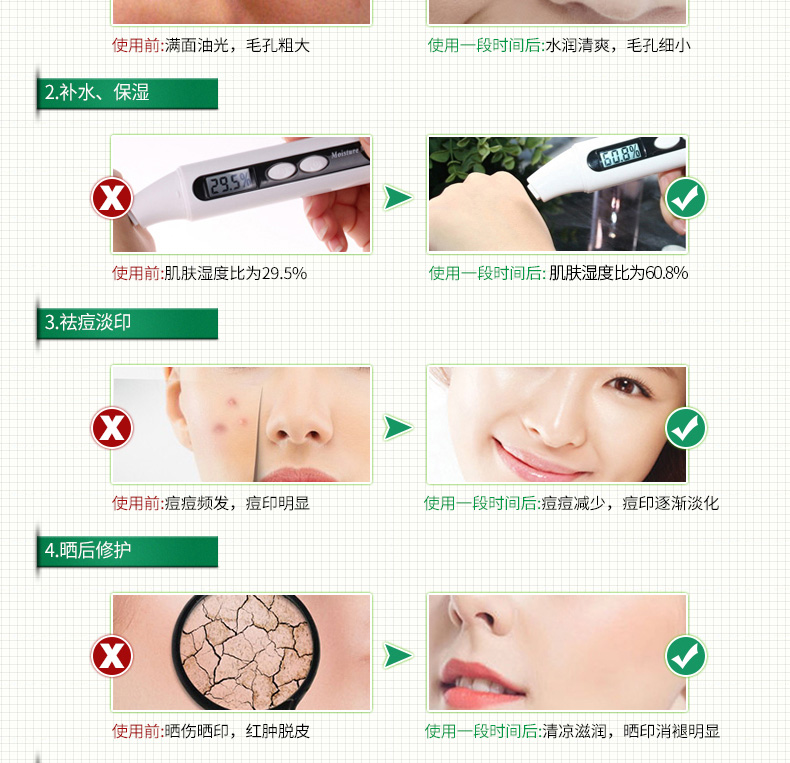 使用前:满面油光，毛孔粗大

使用一段时间后:水润清爽，毛孔细小

2.补水、保湿

29.5%

Moisture

60.8%

使用前:肌肤湿度比为29.5%

使用一段时间后: 肌肤湿度比为60.8%

3.祛痘淡印

使用前:痘痘频发，痘印明显

使用一段时间后:痘痘减少，痘印逐渐淡化

4.晒后修护

使用前:晒伤晒印，红肿脱皮

使用一段时间后:清凉滋润，晒印消褪明显