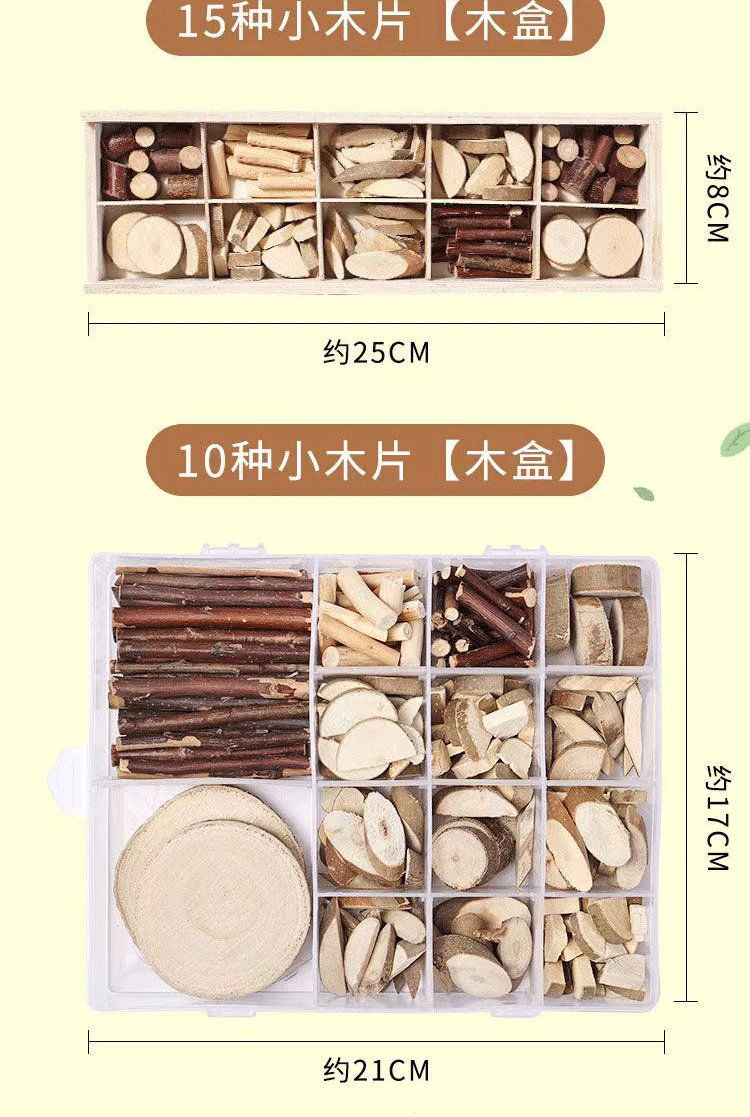 15种小木片【木盒】

约8CM

约25CM

10种小木片【木盒】

约17CM

约21CM