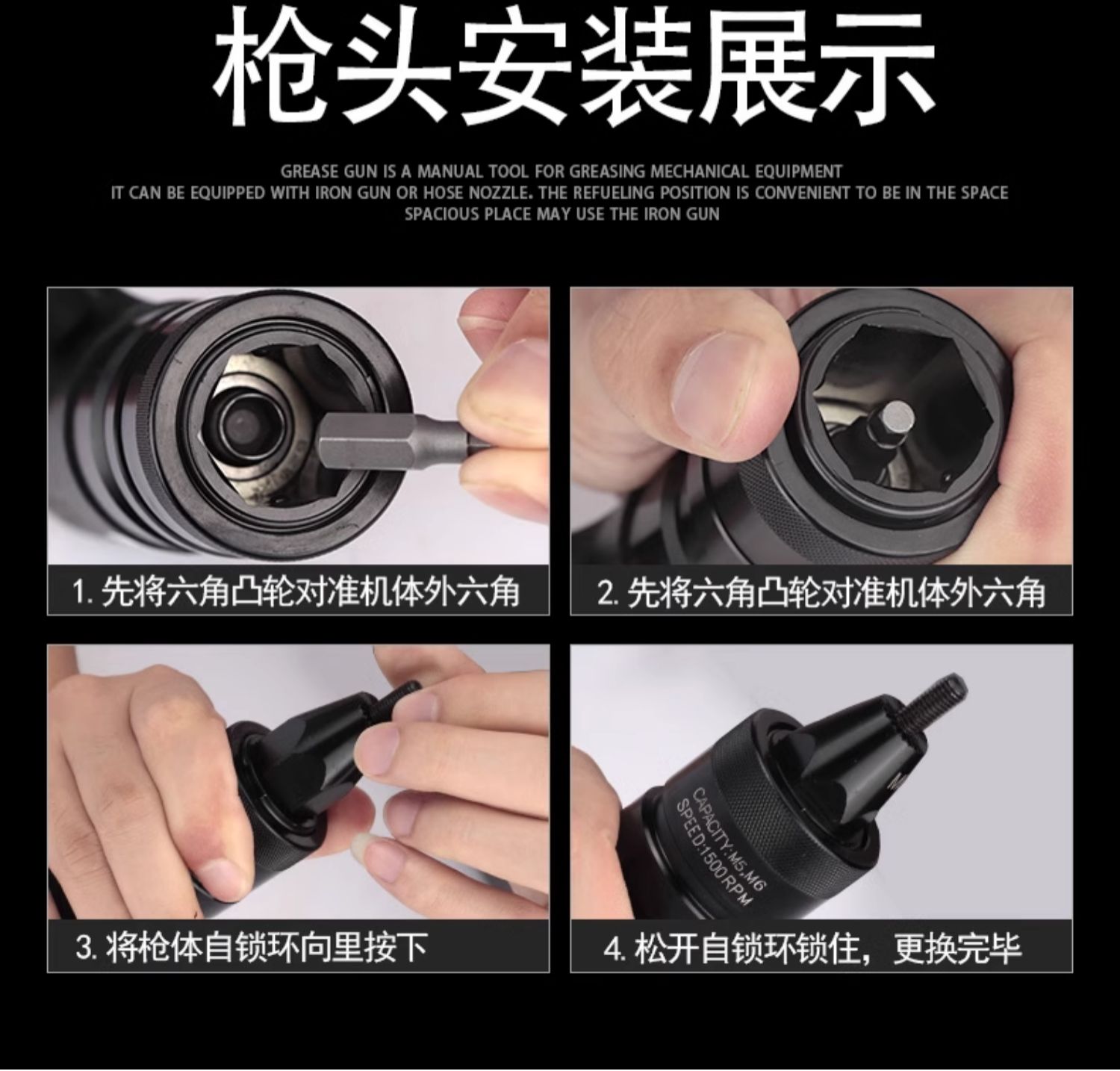 枪头安装展示

GREASE GUN IS A MANUAL TOOL FOR GREASING MECHANICAL EQUIPMENT
IT CAN BE EQUIPPED WITH IRON GUN OR HOSE NOZZLE. THE REFUELING POSITION IS CONVENIENT TO BE IN THE SPACE
SPACIOUS PLACE MAY USE THE IRON GUN

1. 先将六角凸轮对准机体外六角

2. 先将六角凸轮对准机体外六角

3. 将枪体自锁环向里按下

CAPACITY:M5,M6
SPEED:1500 RPM

4. 松开自锁环锁住，更换完毕