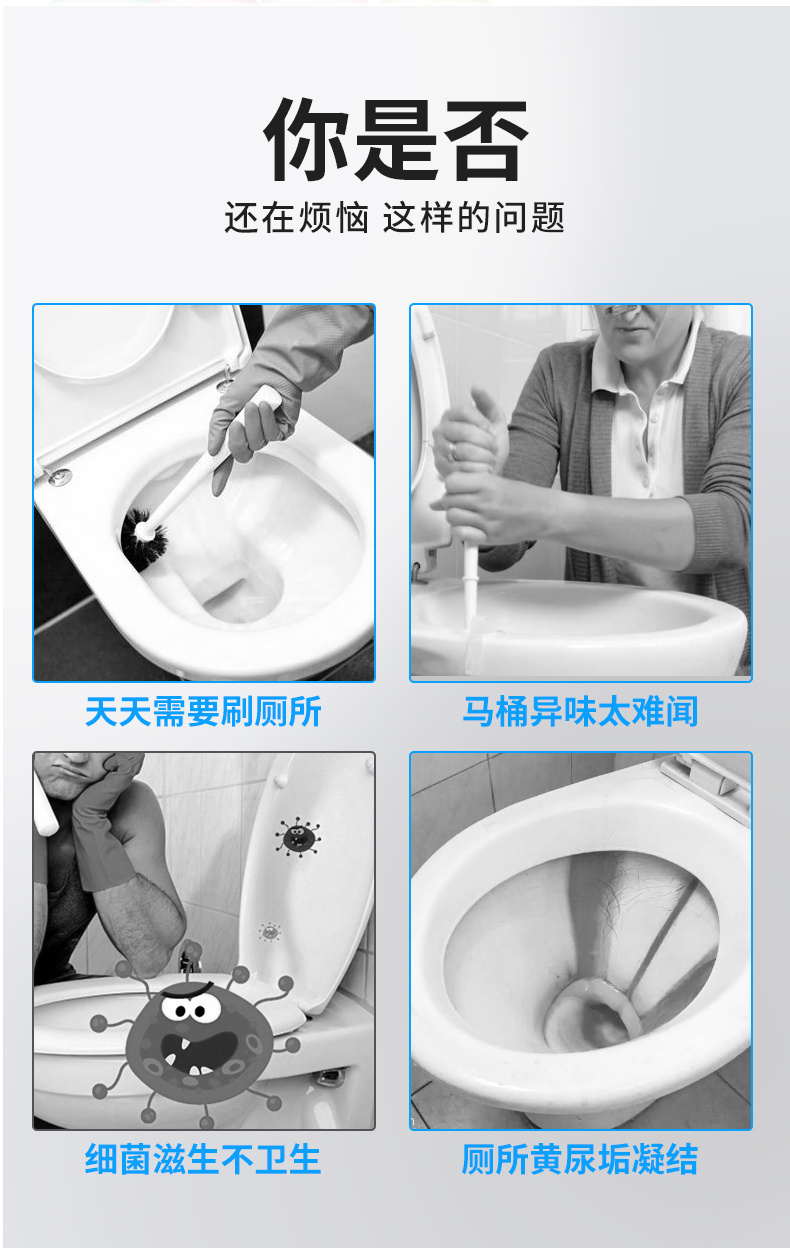 你是否
还在烦恼 这样的问题

天天需要刷厕所

马桶异味太难闻

细菌滋生不卫生

厕所黄尿垢凝结