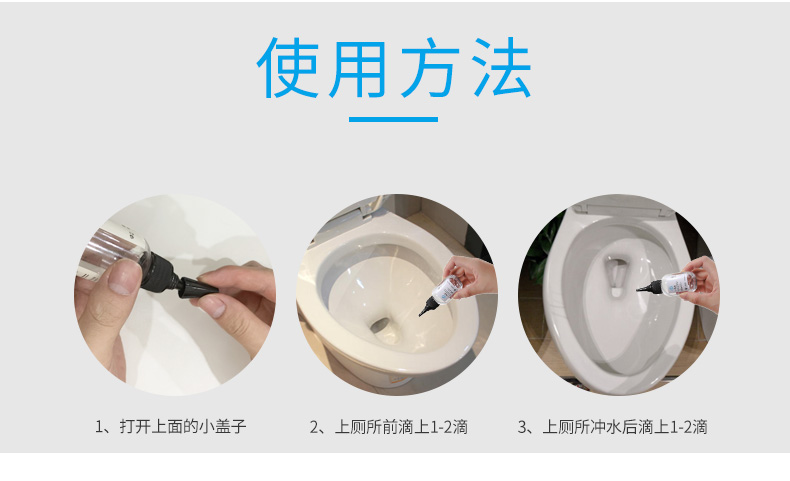 使用方法

1、打开上面的小盖子

2、上厕所前滴上1-2滴

3、上厕所冲水后滴上1-2滴