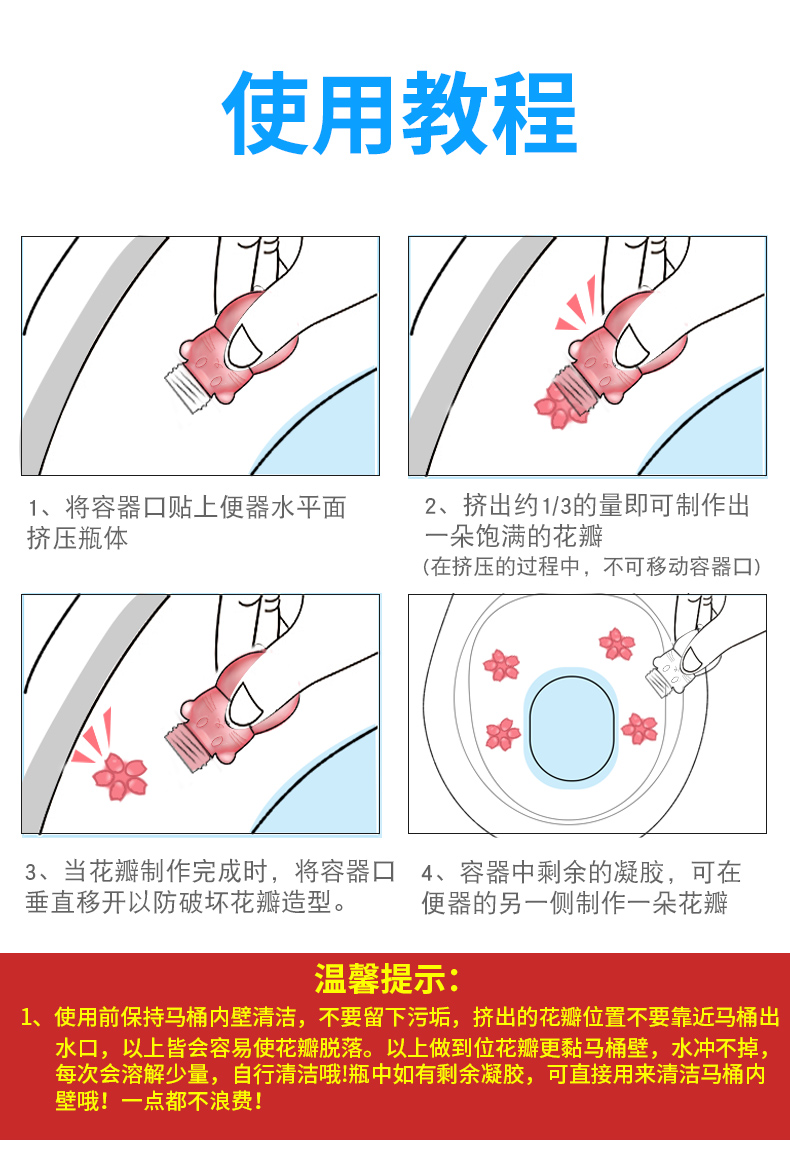 使用教程

1、将容器口贴上便器水平面挤压瓶体

2、挤出约1/3的量即可制作出一朵饱满的花瓣
(在挤压的过程中，不可移动容器口)

3、当花瓣制作完成时，将容器口垂直移开以防破坏花瓣造型。

4、容器中剩余的凝胶，可在便器的另一侧制作一朵花瓣

温馨提示：
1、使用前保持马桶内壁清洁，不要留下污垢，挤出的花瓣位置不要靠近马桶出水口，以上皆会容易使花瓣脱落。以上做到位花瓣更黏马桶壁，水冲不掉，每次会溶解少量，自行清洁哦!瓶中如有剩余凝胶，可直接用来清洁马桶内壁哦！一点都不浪费！